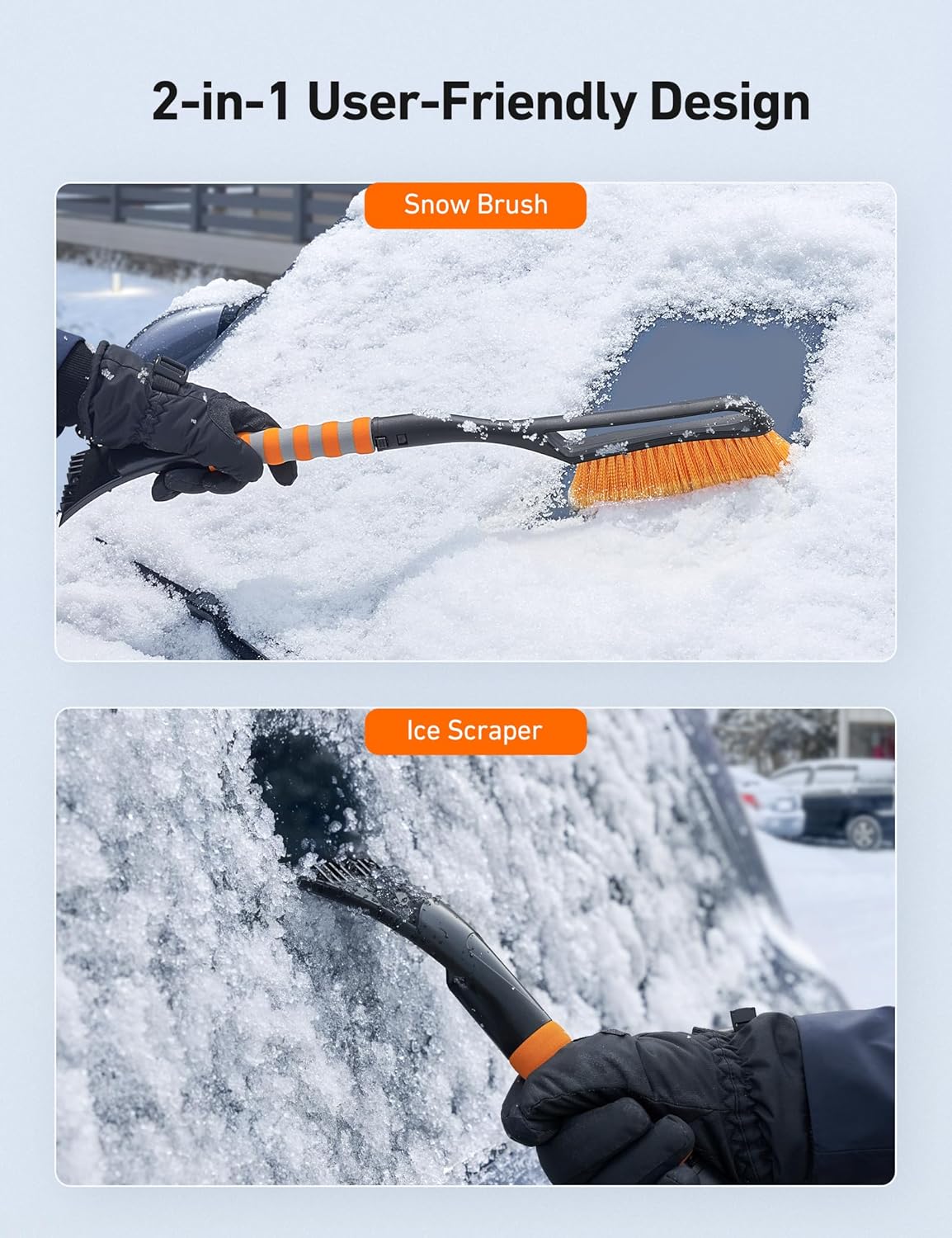 2-in-1 User-Friendly Design

Snow Brush

Ice Scraper