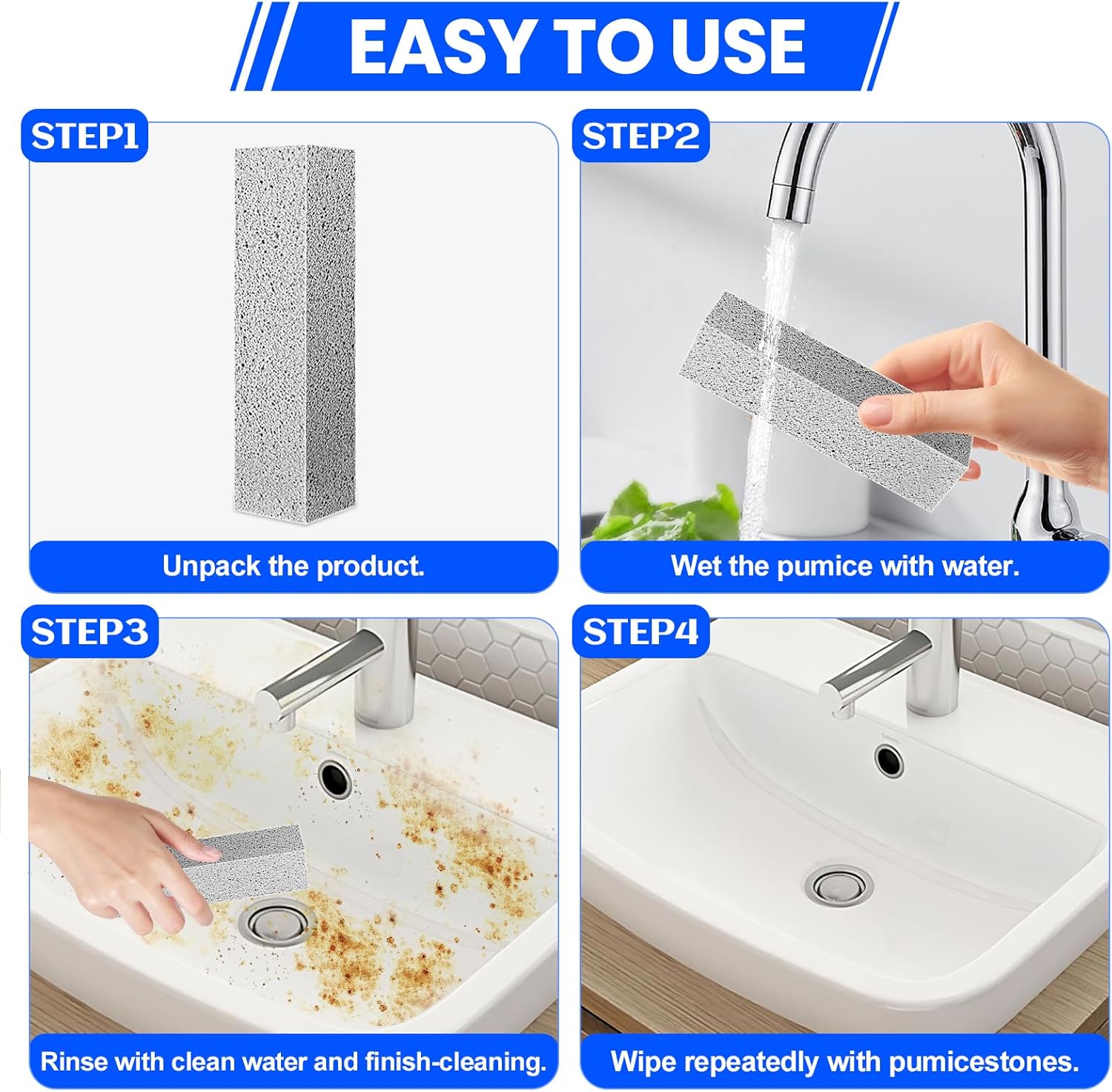 EASY TO USE

STEP1

Unpack the product.

STEP2

Wet the pumice with water.

STEP3

Rinse with clean water and finish-cleaning.

STEP4

Wipe repeatedly with pumicestones.