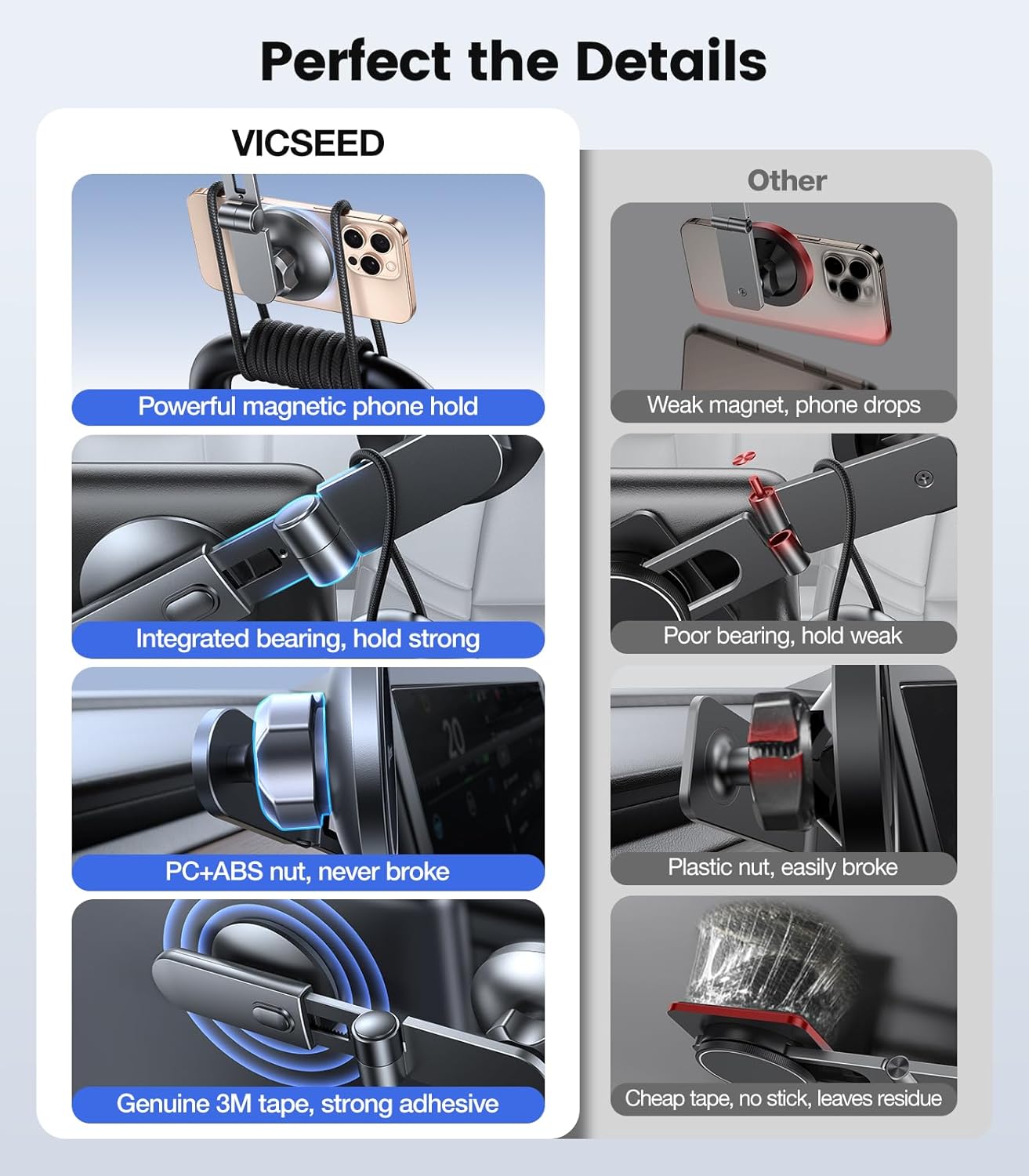 Perfect the Details

VICSEED

Powerful magnetic phone hold

Integrated bearing, hold strong

PC+ABS nut, never broke

Genuine 3M tape, strong adhesive

Other

Weak magnet, phone drops

Poor bearing, hold weak

Plastic nut, easily broke

Cheap tape, no stick, leaves residue