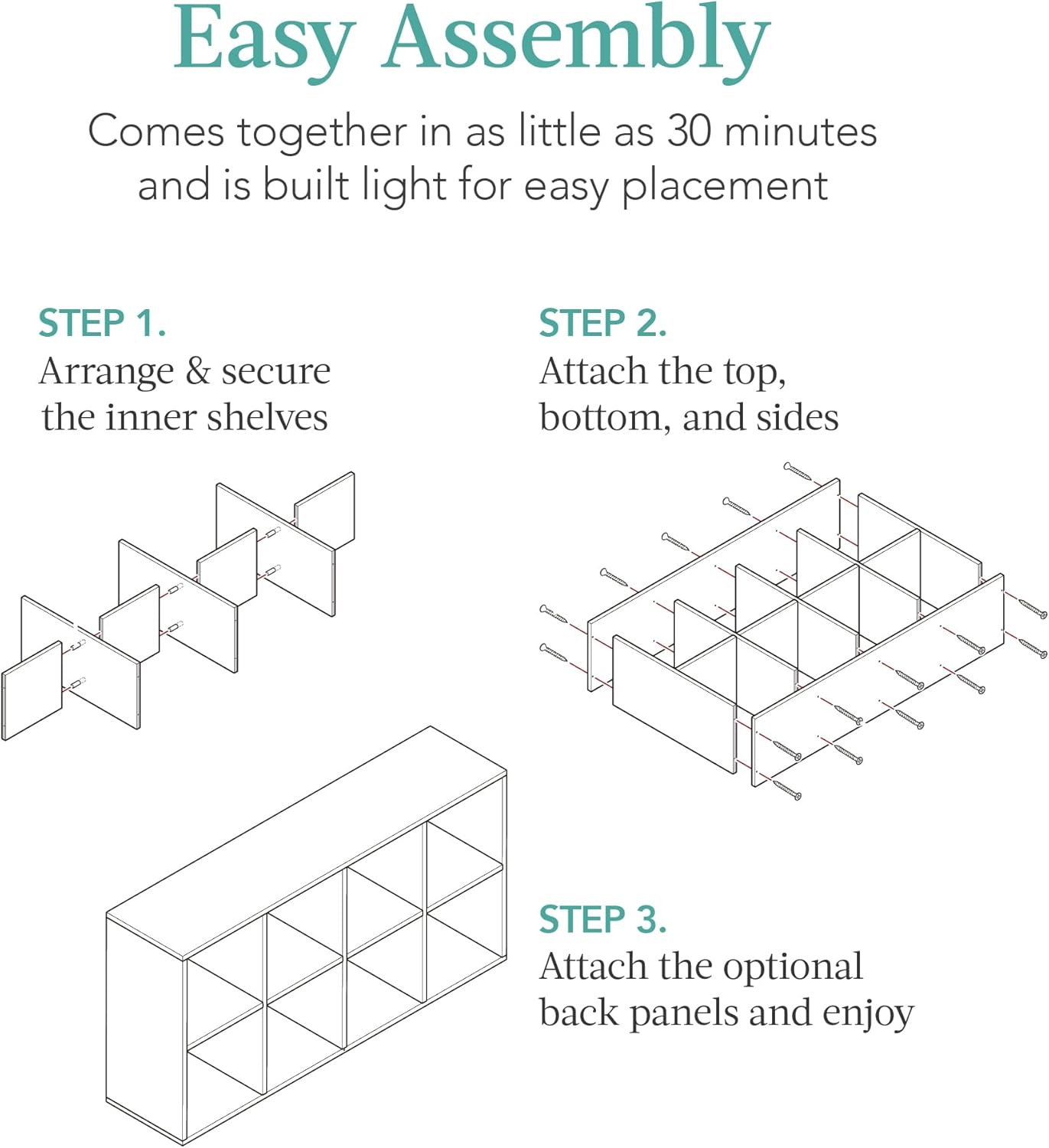 Easy Assembly

Comes together in as little as 30 minutes and is built light for easy placement

STEP 1.
Arrange & secure the inner shelves

STEP 2.
Attach the top, bottom, and sides

STEP 3.
Attach the optional back panels and enjoy