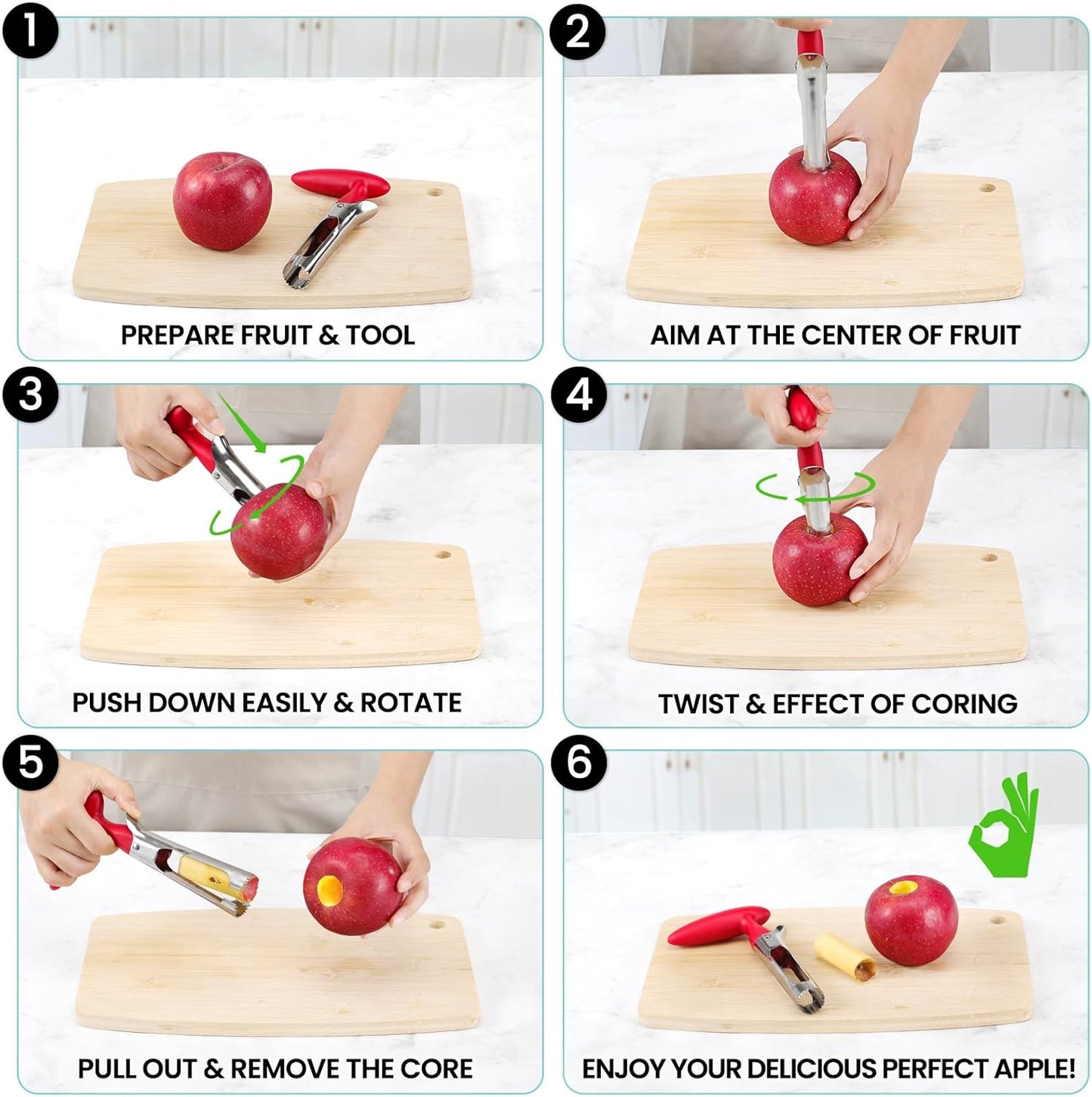 1
PREPARE FRUIT & TOOL

2
AIM AT THE CENTER OF FRUIT

3
PUSH DOWN EASILY & ROTATE

4
TWIST & EFFECT OF CORING

5
PULL OUT & REMOVE THE CORE

6
ENJOY YOUR DELICIOUS PERFECT APPLE!