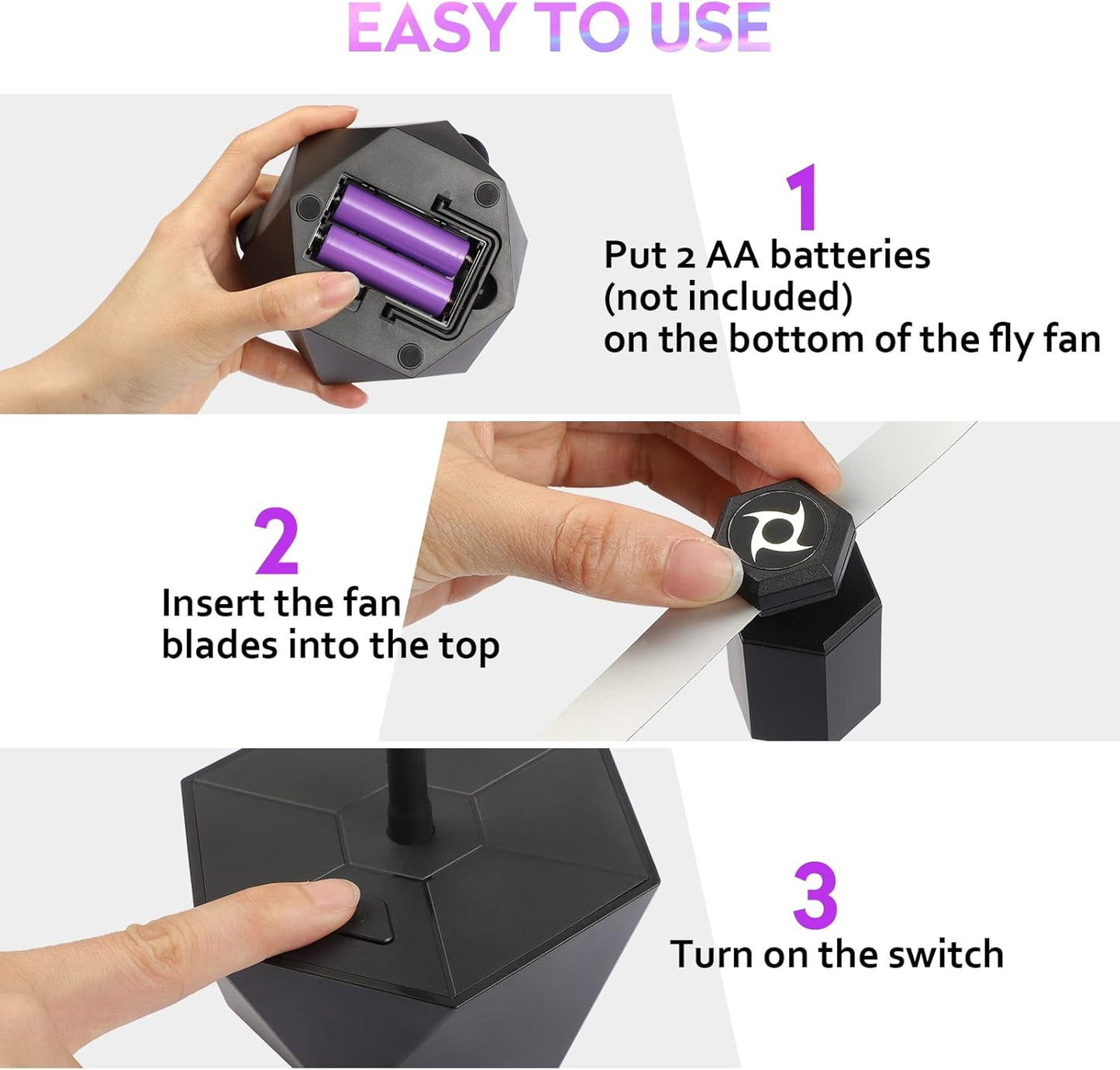 EASY TO USE

1
Put 2 AA batteries
(not included)
on the bottom of the fly fan

2
Insert the fan blades into the top

3
Turn on the switch