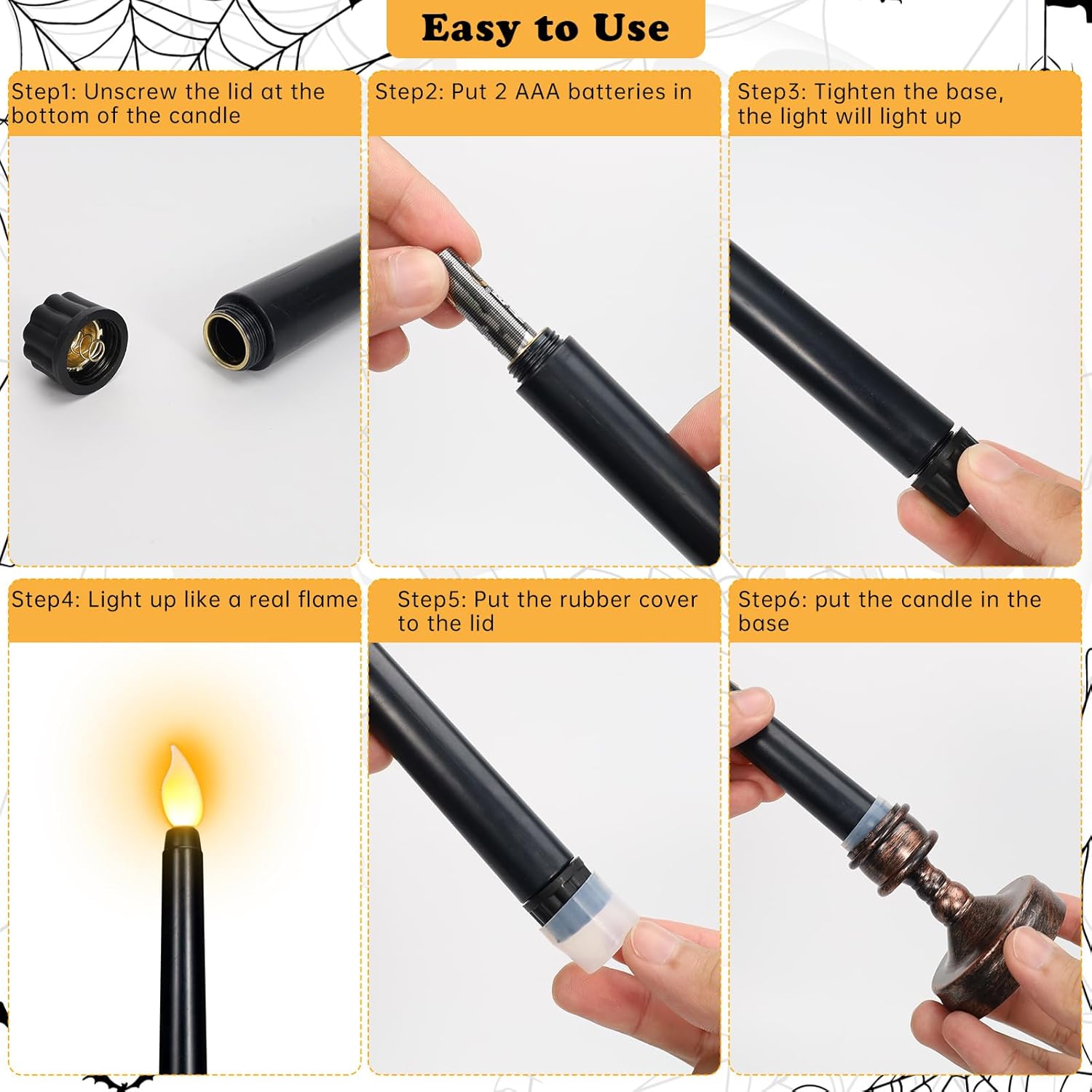 Easy to Use

Step1: Unscrew the lid at the bottom of the candle

Step2: Put 2 AAA batteries in

Step3: Tighten the base, the light will light up

Step4: Light up like a real flame

Step5: Put the rubber cover to the lid

Step6: put the candle in the base