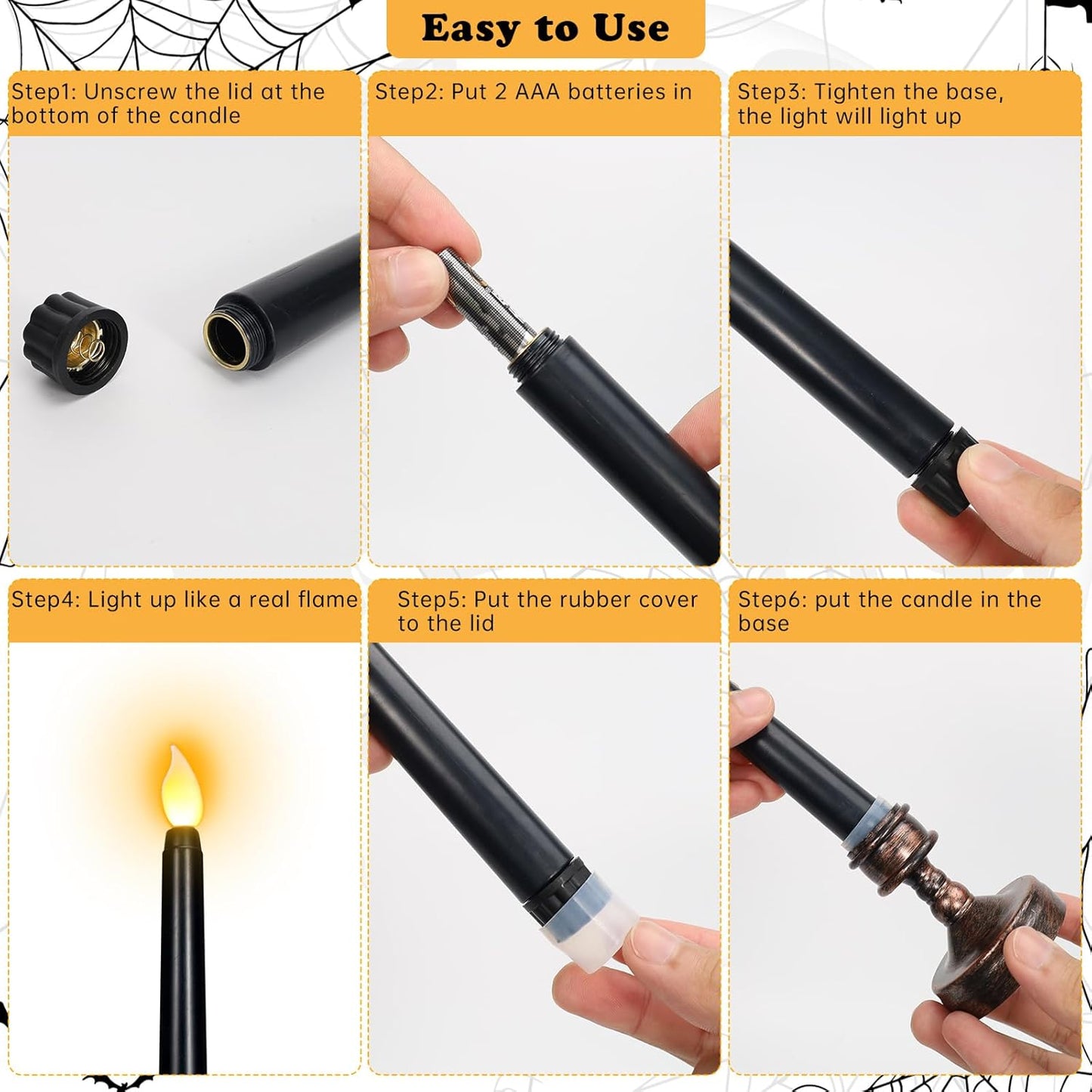 Easy to Use

Step1: Unscrew the lid at the bottom of the candle

Step2: Put 2 AAA batteries in

Step3: Tighten the base, the light will light up

Step4: Light up like a real flame

Step5: Put the rubber cover to the lid

Step6: put the candle in the base