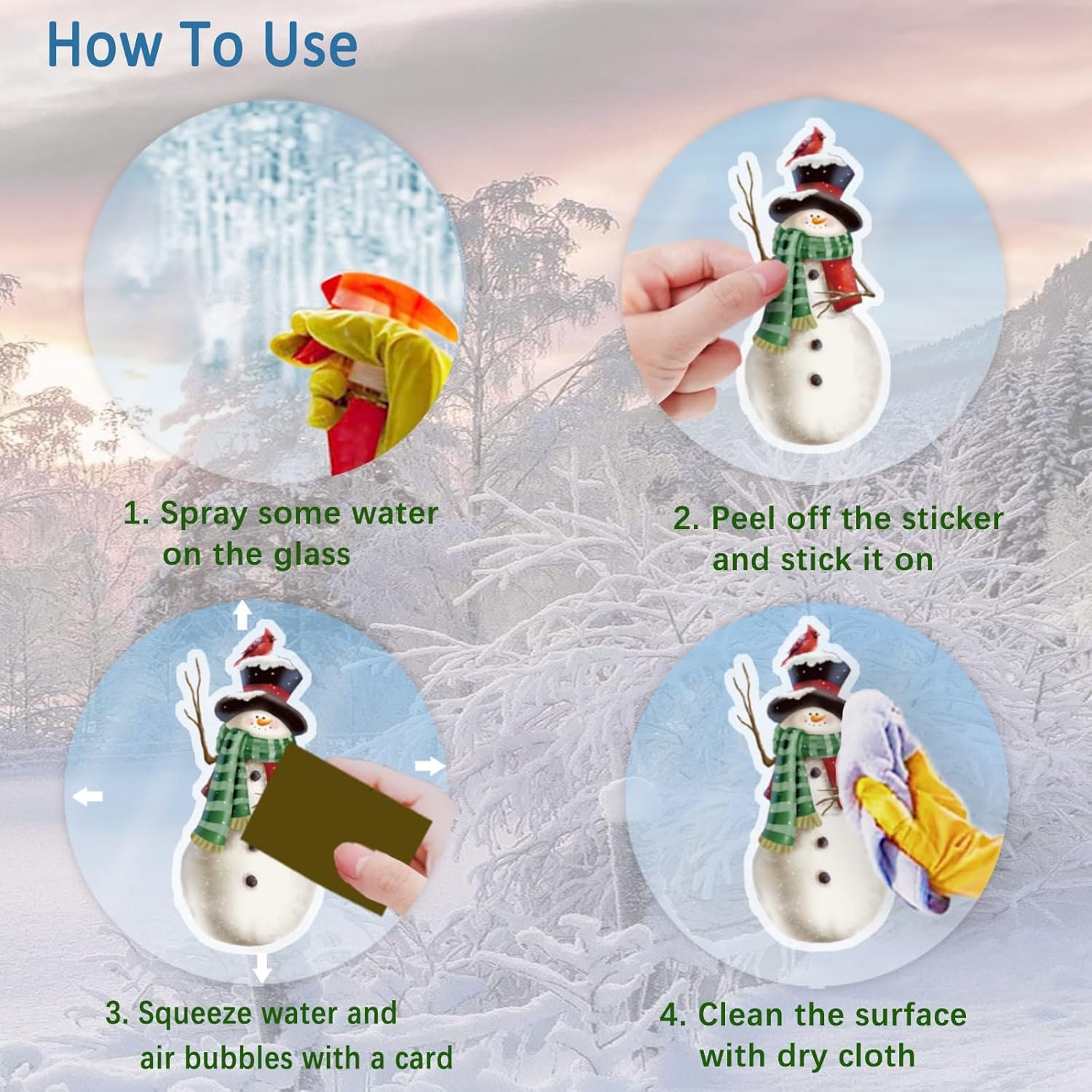 How To Use

1. Spray some water on the glass

2. Peel off the sticker and stick it on

3. Squeeze water and air bubbles with a card

4. Clean the surface with dry cloth