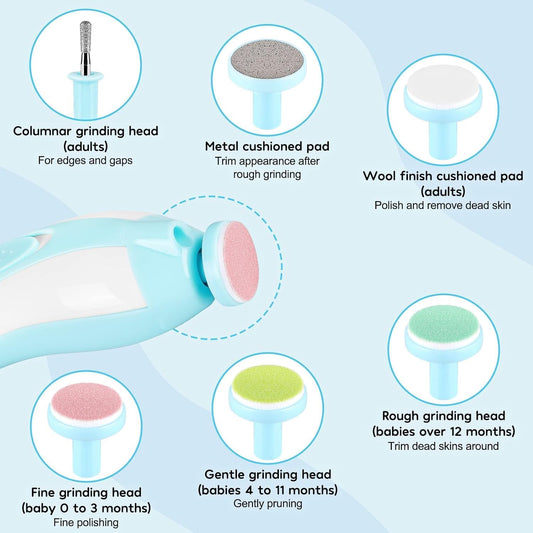 Columnar grinding head (adults)
For edges and gaps

Metal cushioned pad
Trim appearance after rough grinding

Wool finish cushioned pad (adults)
Polish and remove dead skin

Rough grinding head (babies over 12 months)
Trim dead skins around

Gentle grinding head (babies 4 to 11 months)
Gently pruning

Fine grinding head (baby 0 to 3 months)
Fine polishing