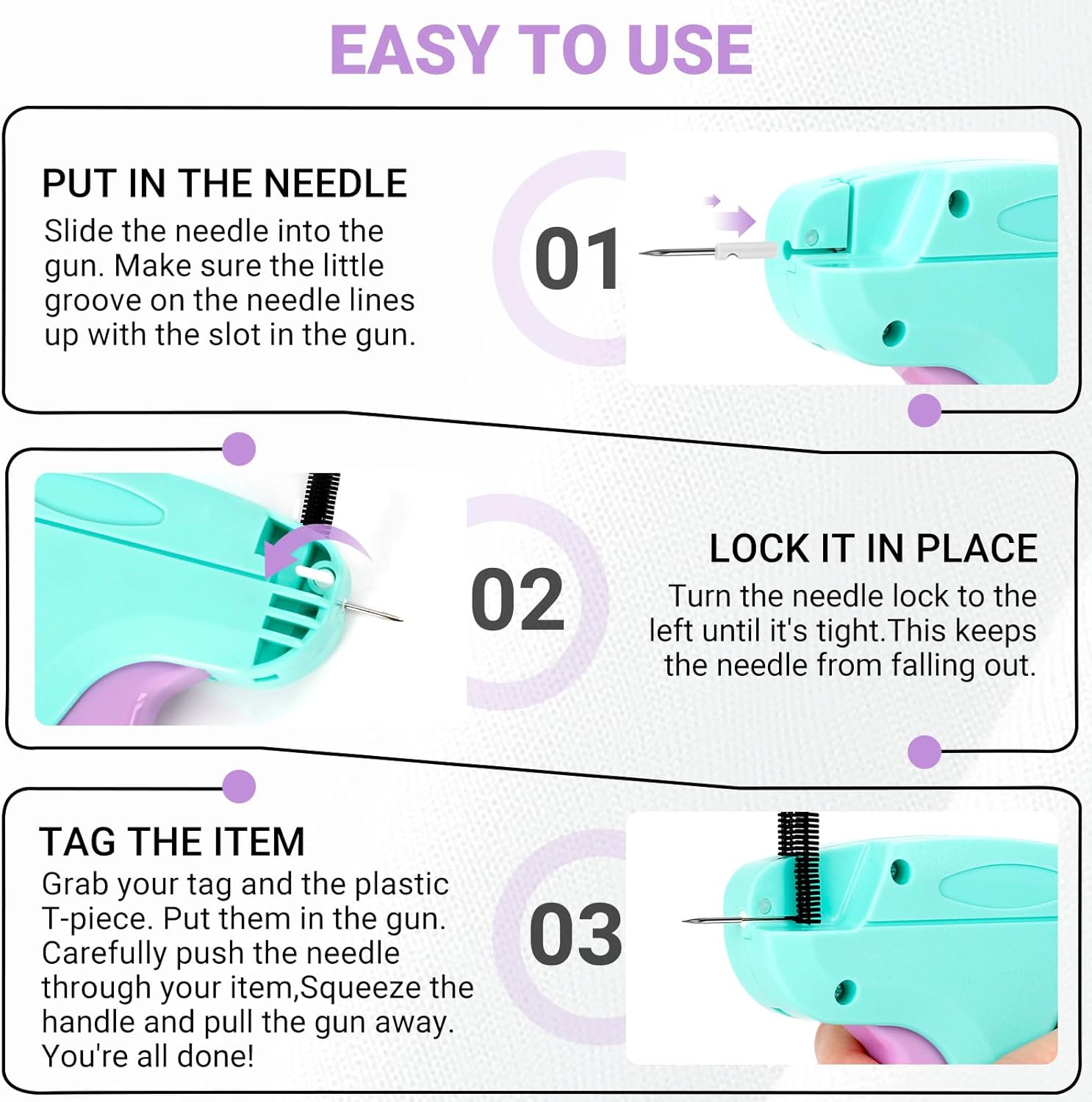 EASY TO USE

PUT IN THE NEEDLE
Slide the needle into the gun. Make sure the little groove on the needle lines up with the slot in the gun.

01

02

LOCK IT IN PLACE
Turn the needle lock to the left until it's tight.This keeps the needle from falling out.

TAG THE ITEM
Grab your tag and the plastic T-piece. Put them in the gun. Carefully push the needle through your item,Squeeze the handle and pull the gun away. You're all done!

03