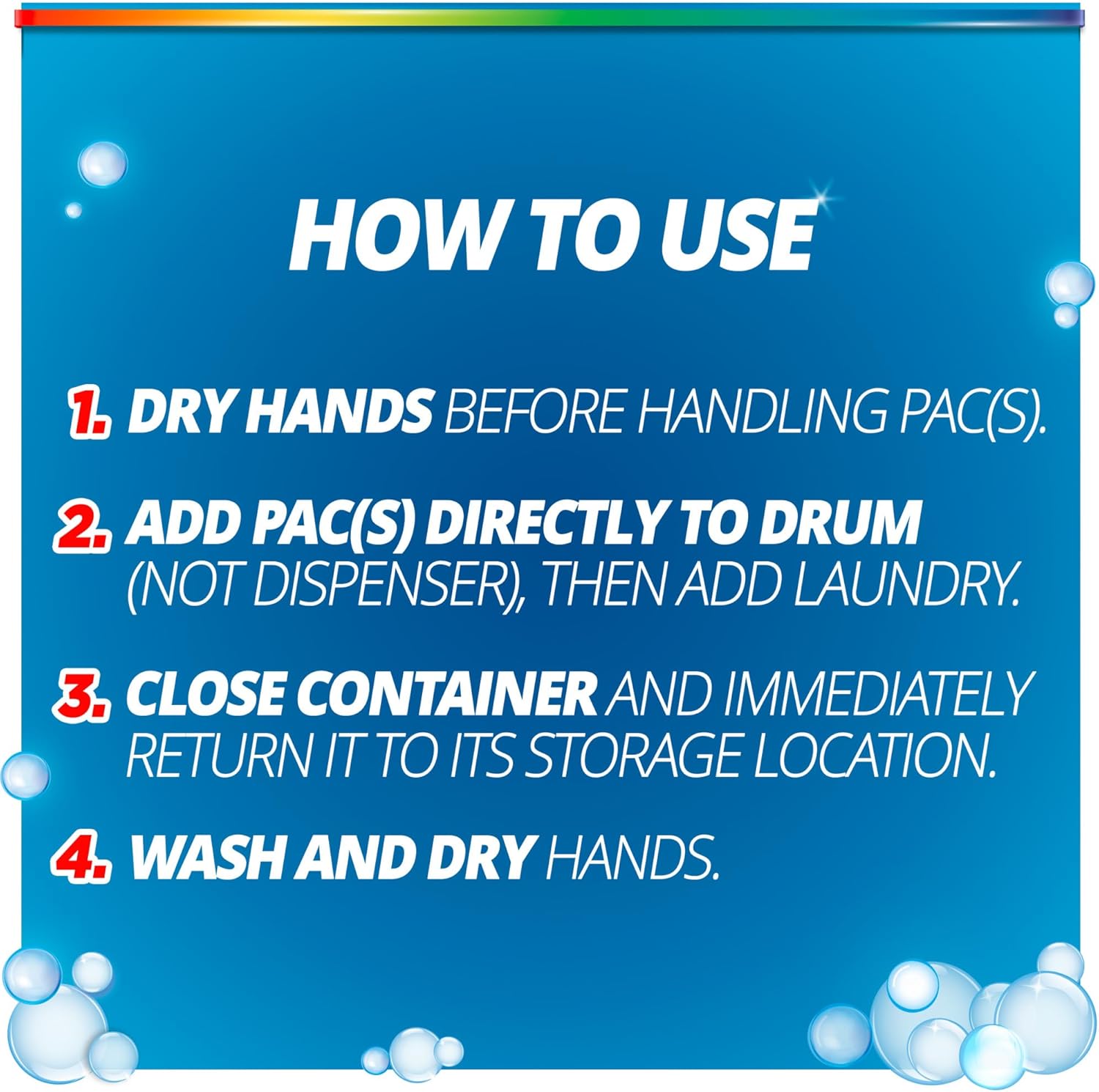 HOW TO USE

1. DRY HANDS BEFORE HANDLING PAC(S).

2. ADD PAC(S) DIRECTLY TO DRUM (NOT DISPENSER), THEN ADD LAUNDRY.

3. CLOSE CONTAINER AND IMMEDIATELY RETURN IT TO ITS STORAGE LOCATION.

4. WASH AND DRY HANDS.