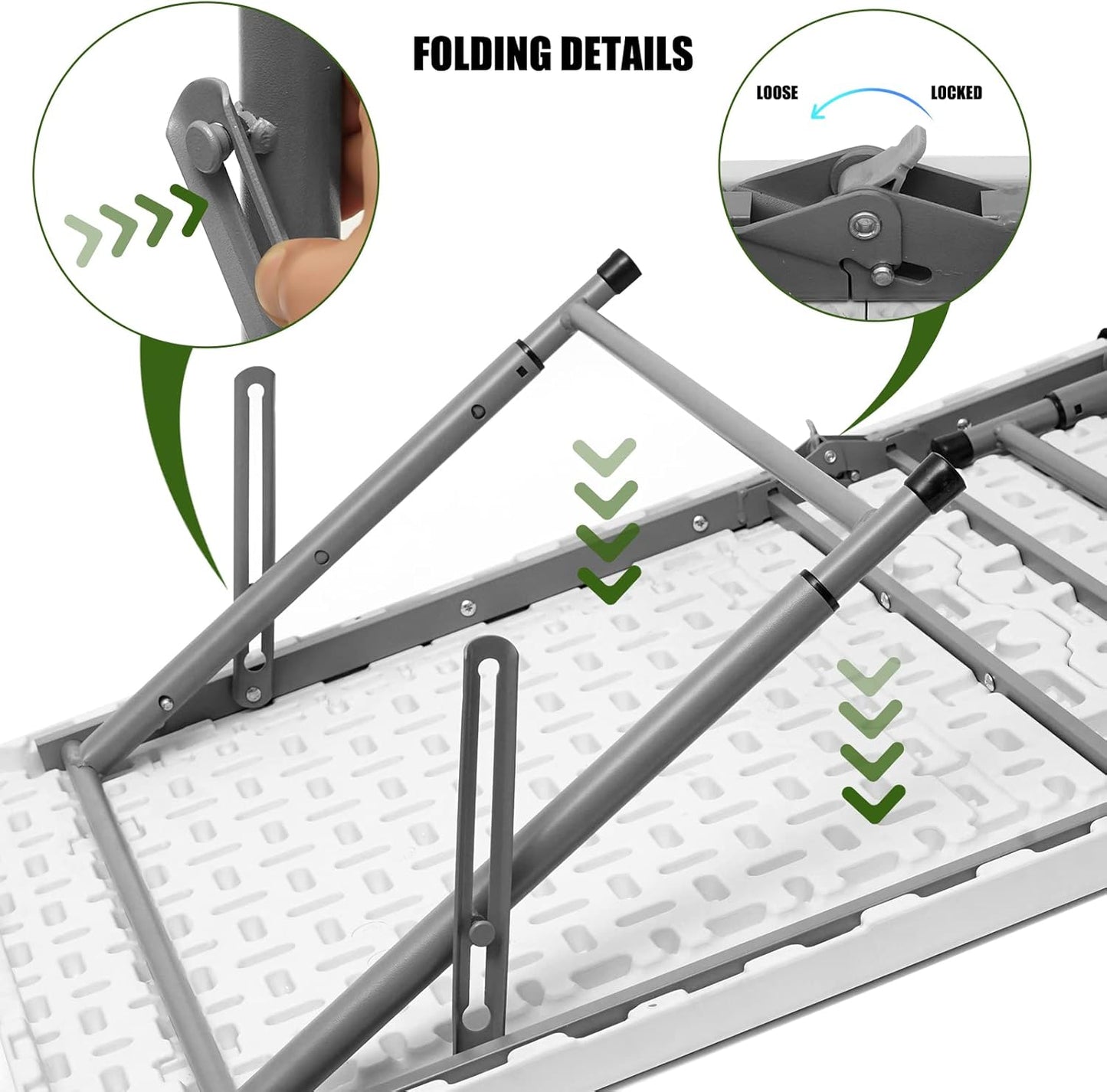 FOLDING DETAILS

LOOSE

LOCKED