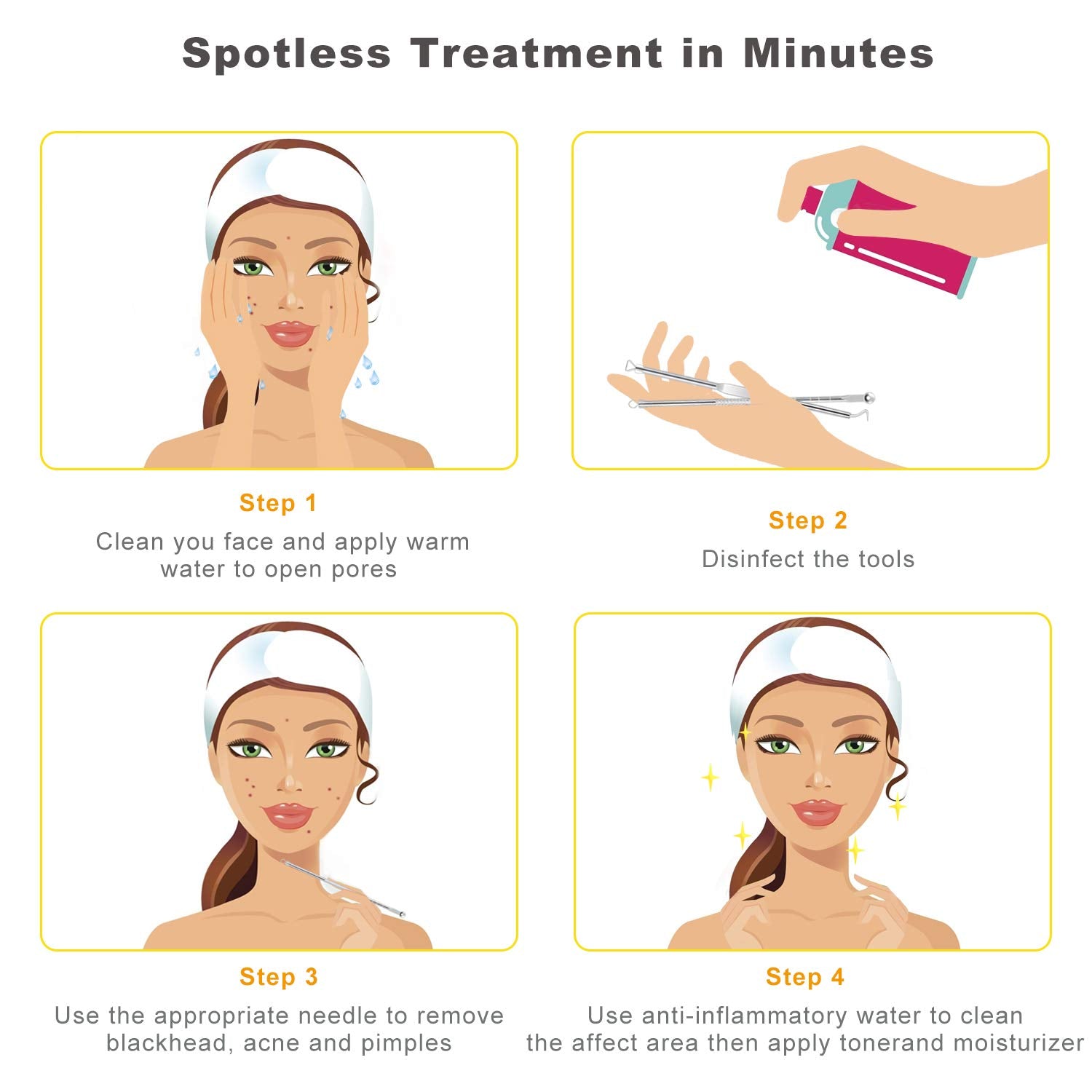 Spotless Treatment in Minutes

Step 1
Clean you face and apply warm water to open pores

Step 2
Disinfect the tools

Step 3
Use the appropriate needle to remove blackhead, acne and pimples

Step 4
Use anti-inflammatory water to clean the affect area then apply tonerand moisturizer