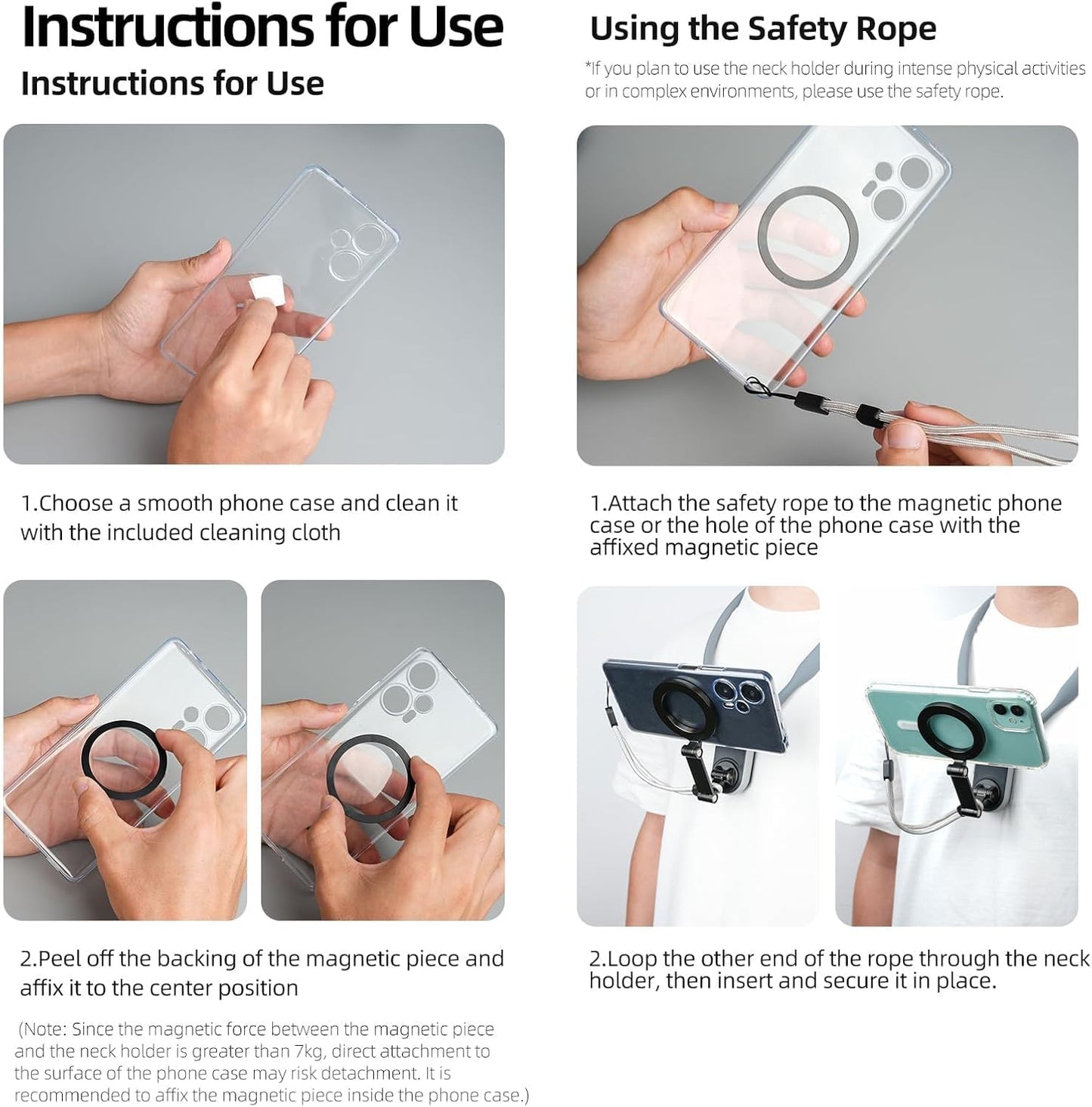 Instructions for Use

Instructions for Use

1.Choose a smooth phone case and clean it with the included cleaning cloth

2.Peel off the backing of the magnetic piece and affix it to the center position

(Note: Since the magnetic force between the magnetic piece and the neck holder is greater than 7kg, direct attachment to the surface of the phone case may risk detachment. It is recommended to affix the magnetic piece inside the phone case.)

Using the Safety Rope

*If you plan to use the neck holder during intense physical activities or in complex environments, please use the safety rope.

1.Attach the safety rope to the magnetic phone case or the hole of the phone case with the affixed magnetic piece

2.Loop the other end of the rope through the neck holder, then insert and secure it in place.