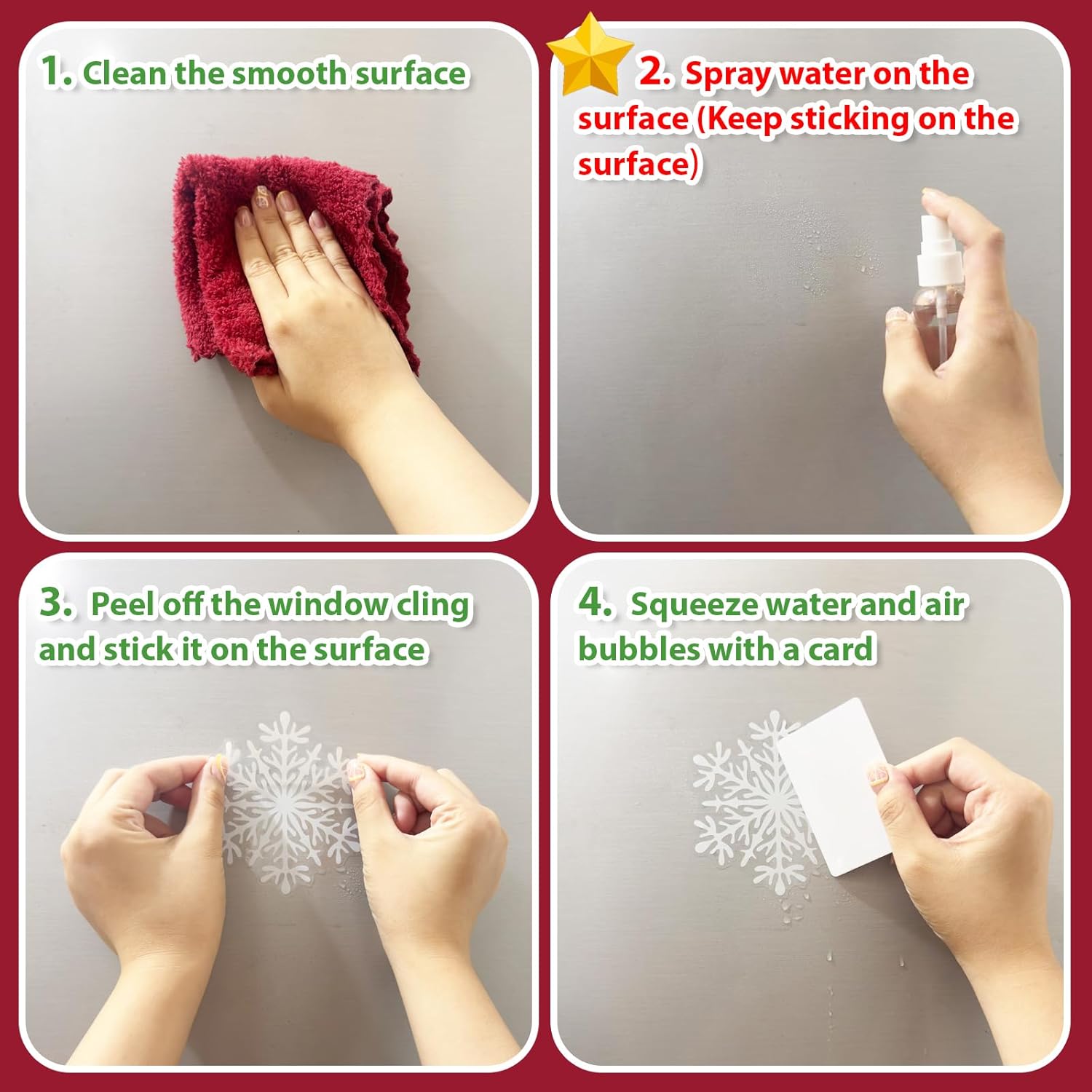 1. Clean the smooth surface

2. Spray water on the surface (Keep sticking on the surface)

3. Peel off the window cling and stick it on the surface

4. Squeeze water and air bubbles with a card