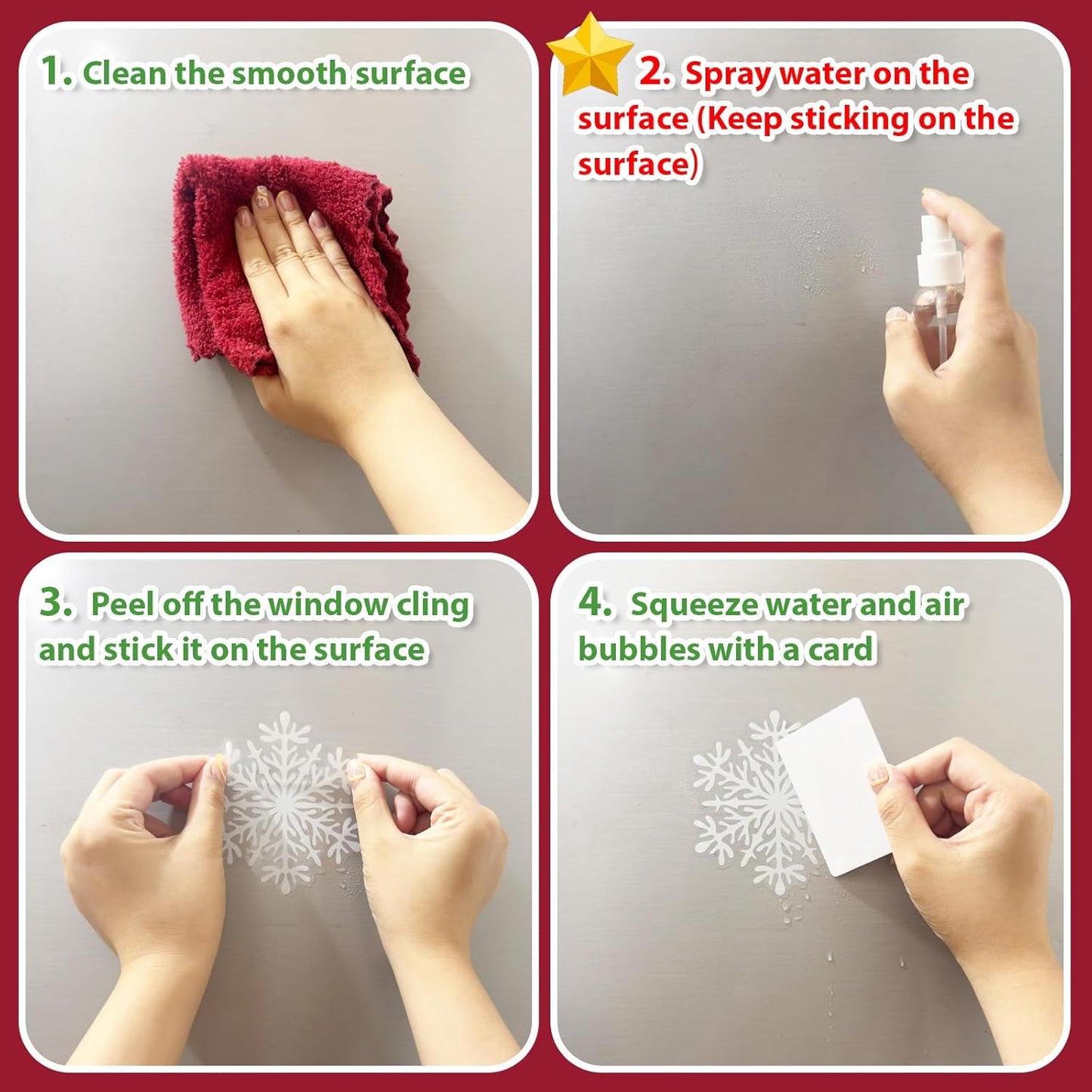 1. Clean the smooth surface

2. Spray water on the surface (Keep sticking on the surface)

3. Peel off the window cling and stick it on the surface

4. Squeeze water and air bubbles with a card