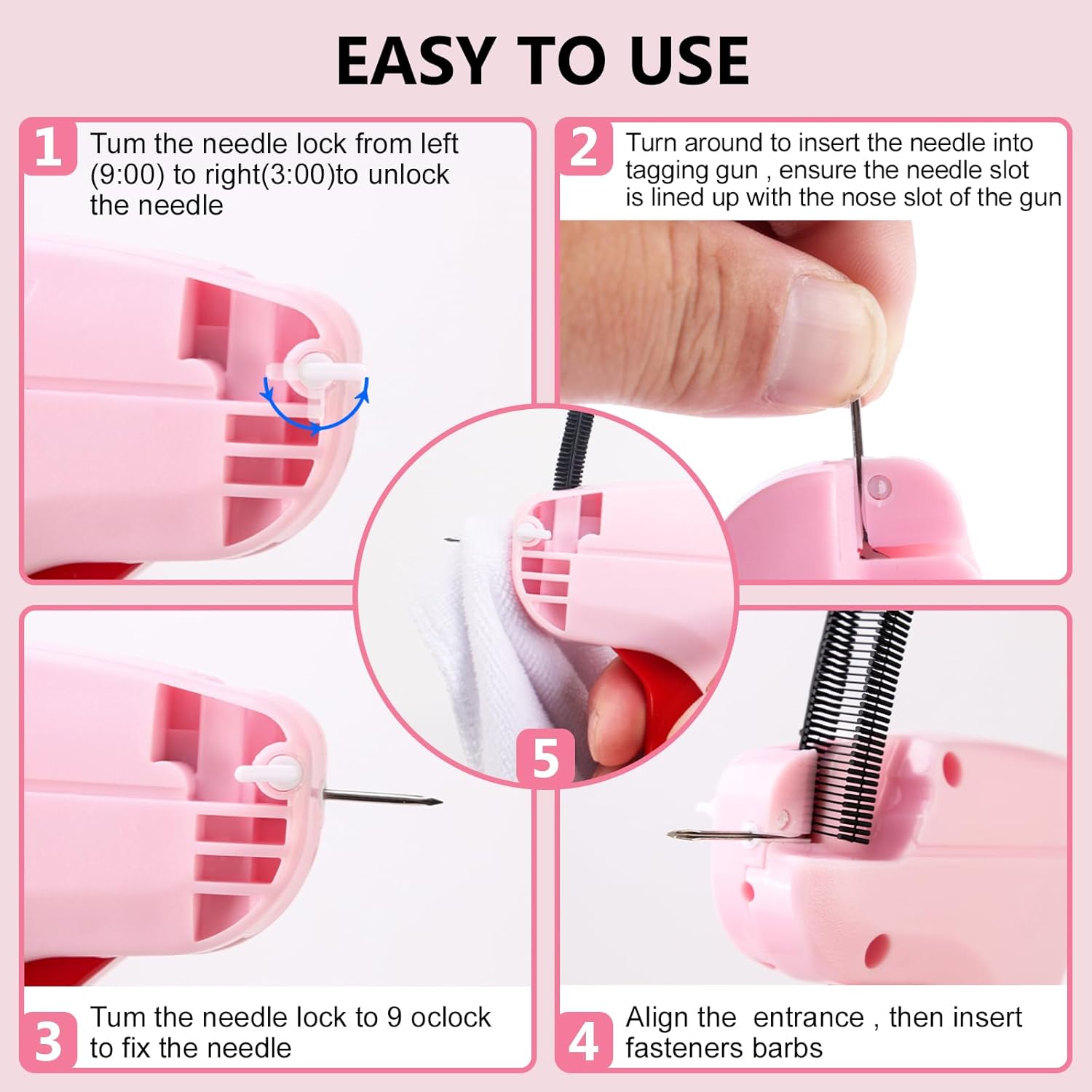 EASY TO USE

1 Tum the needle lock from left (9:00) to right(3:00)to unlock the needle

2 Turn around to insert the needle into tagging gun , ensure the needle slot is lined up with the nose slot of the gun

5

3 Tum the needle lock to 9 oclock to fix the needle

4 Align the entrance , then insert fasteners barbs