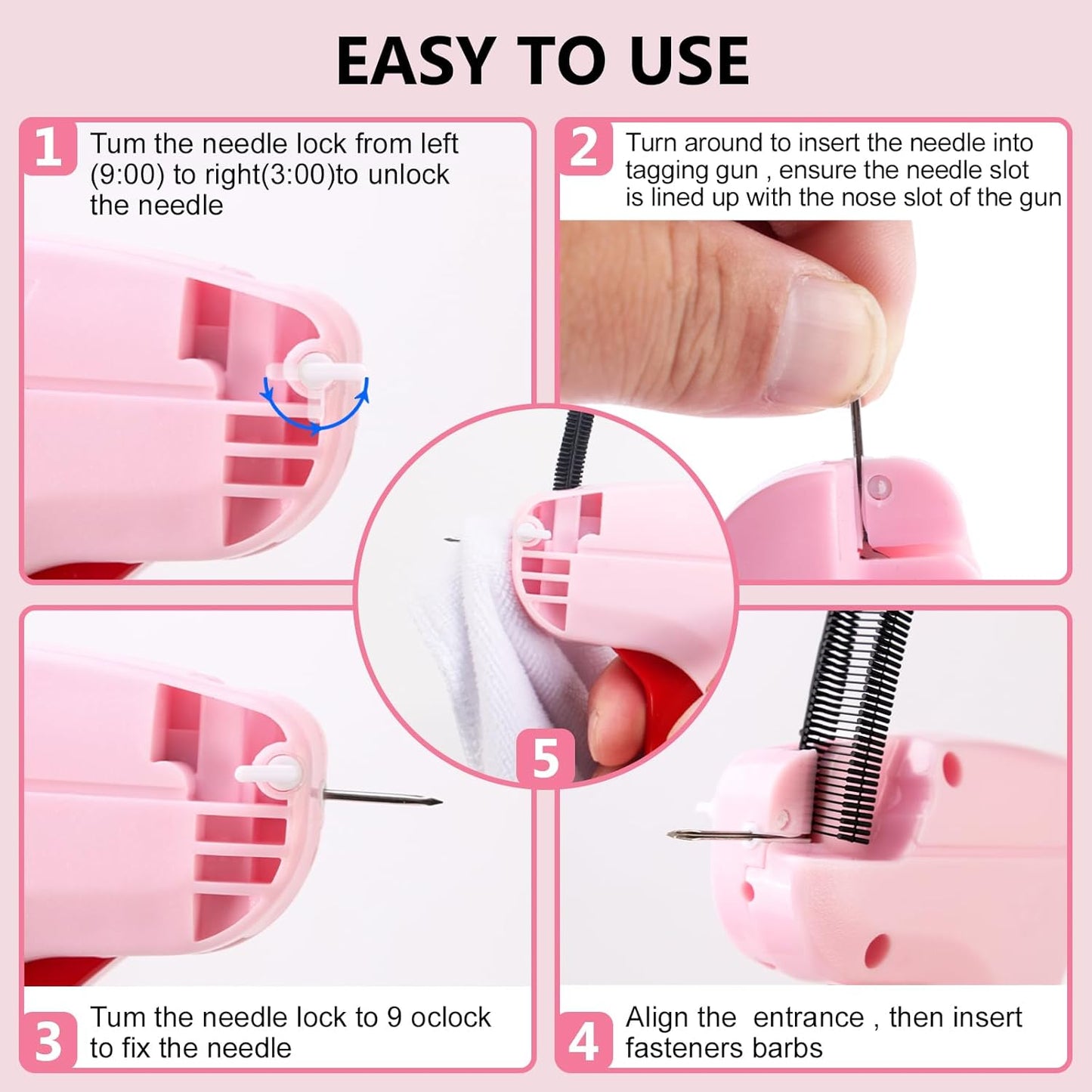 EASY TO USE

1 Tum the needle lock from left (9:00) to right(3:00)to unlock the needle

2 Turn around to insert the needle into tagging gun , ensure the needle slot is lined up with the nose slot of the gun

5

3 Tum the needle lock to 9 oclock to fix the needle

4 Align the entrance , then insert fasteners barbs