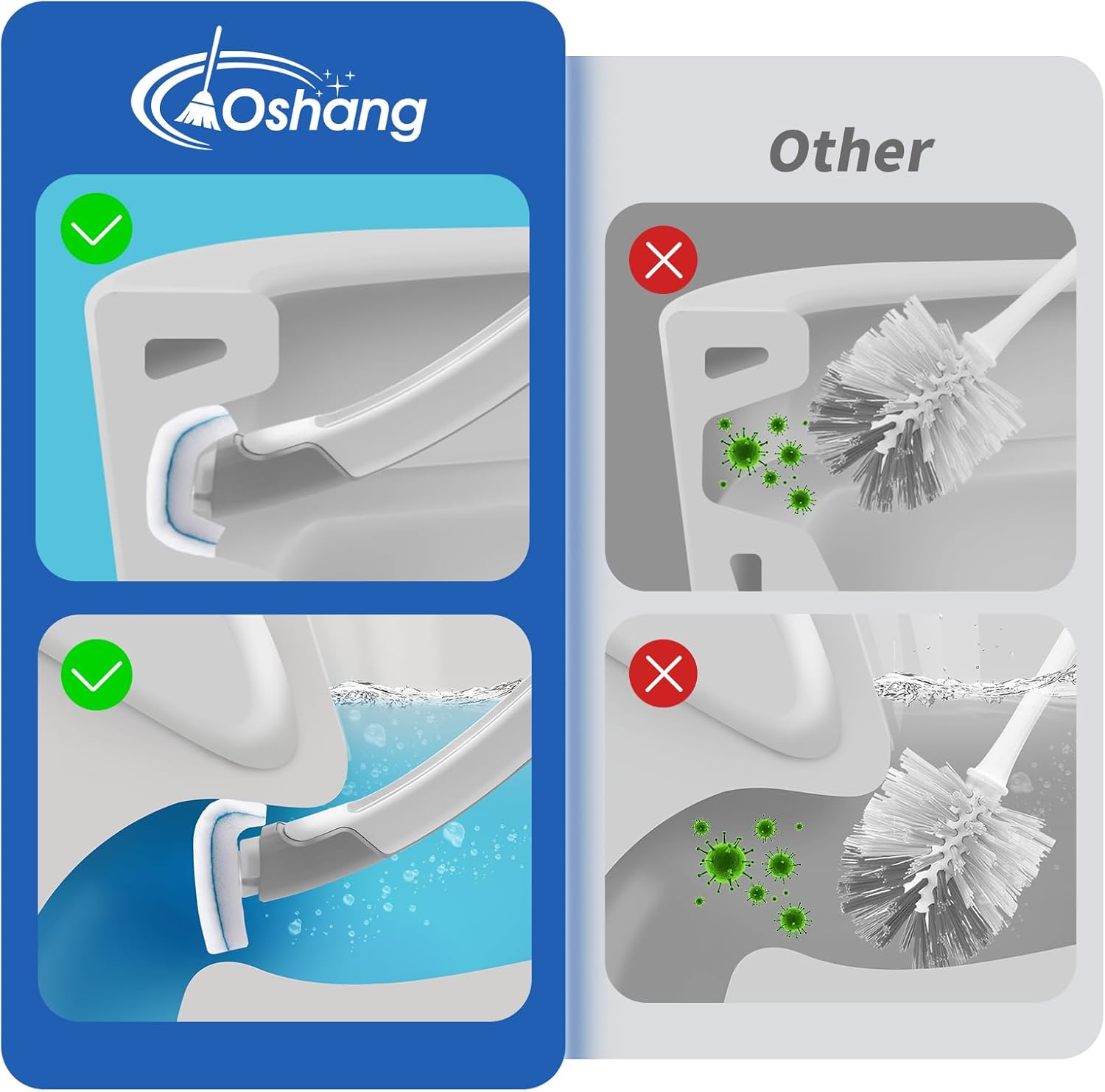 Oshang

Other