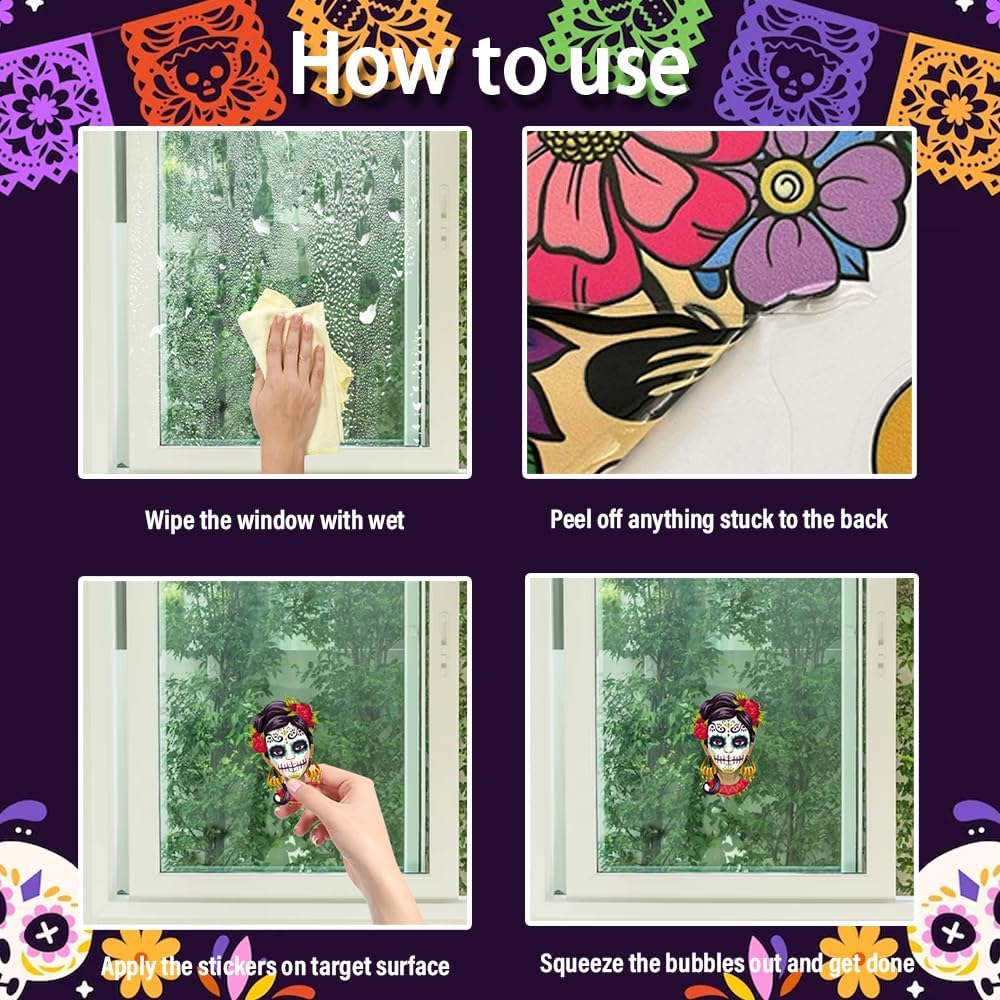 How to use

Wipe the window with wet

Peel off anything stuck to the back

Apply the stickers on target surface

Squeeze the bubbles out and get done