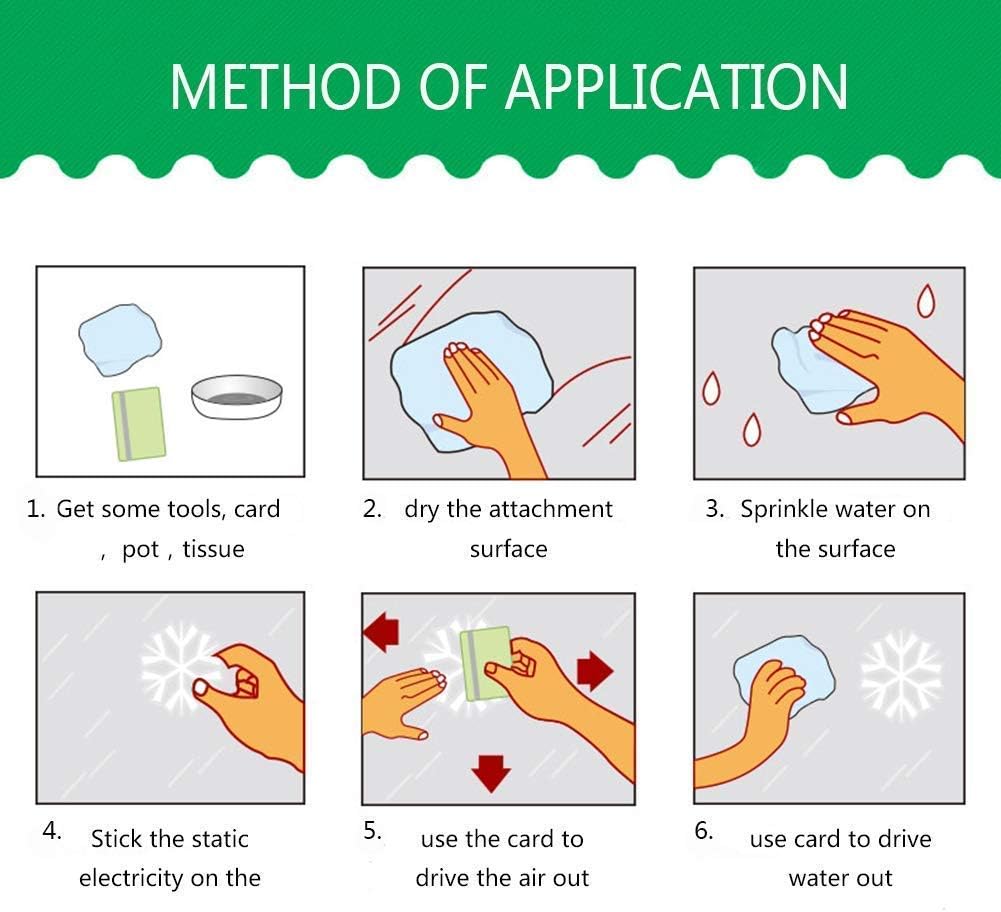 METHOD OF APPLICATION

1. Get some tools, card , pot , tissue

2. dry the attachment surface

3. Sprinkle water on the surface

4. Stick the static electricity on the

5. use the card to drive the air out

6. use card to drive water out