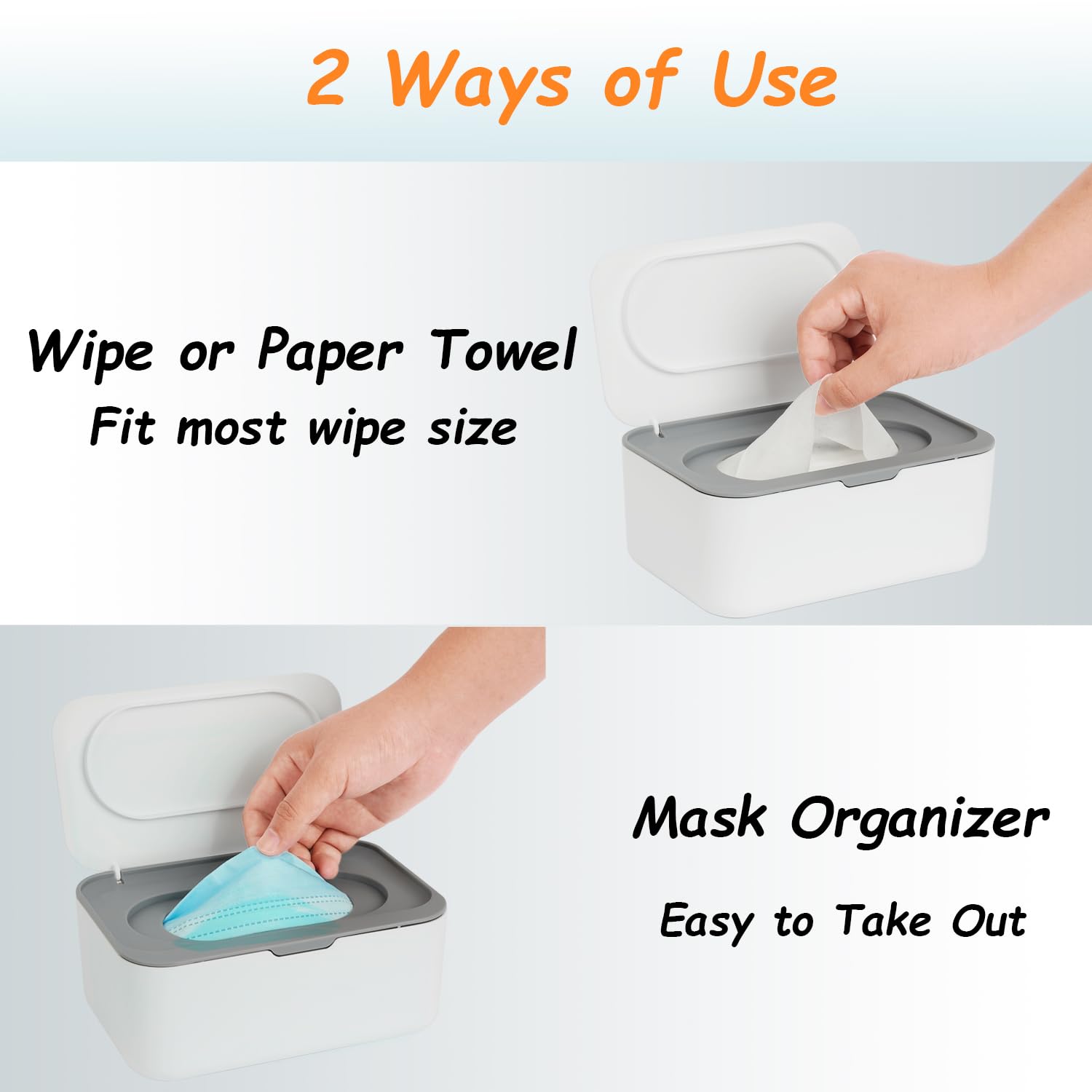 2 Ways of Use

Wipe or Paper Towel
Fit most wipe size

Mask Organizer
Easy to Take Out