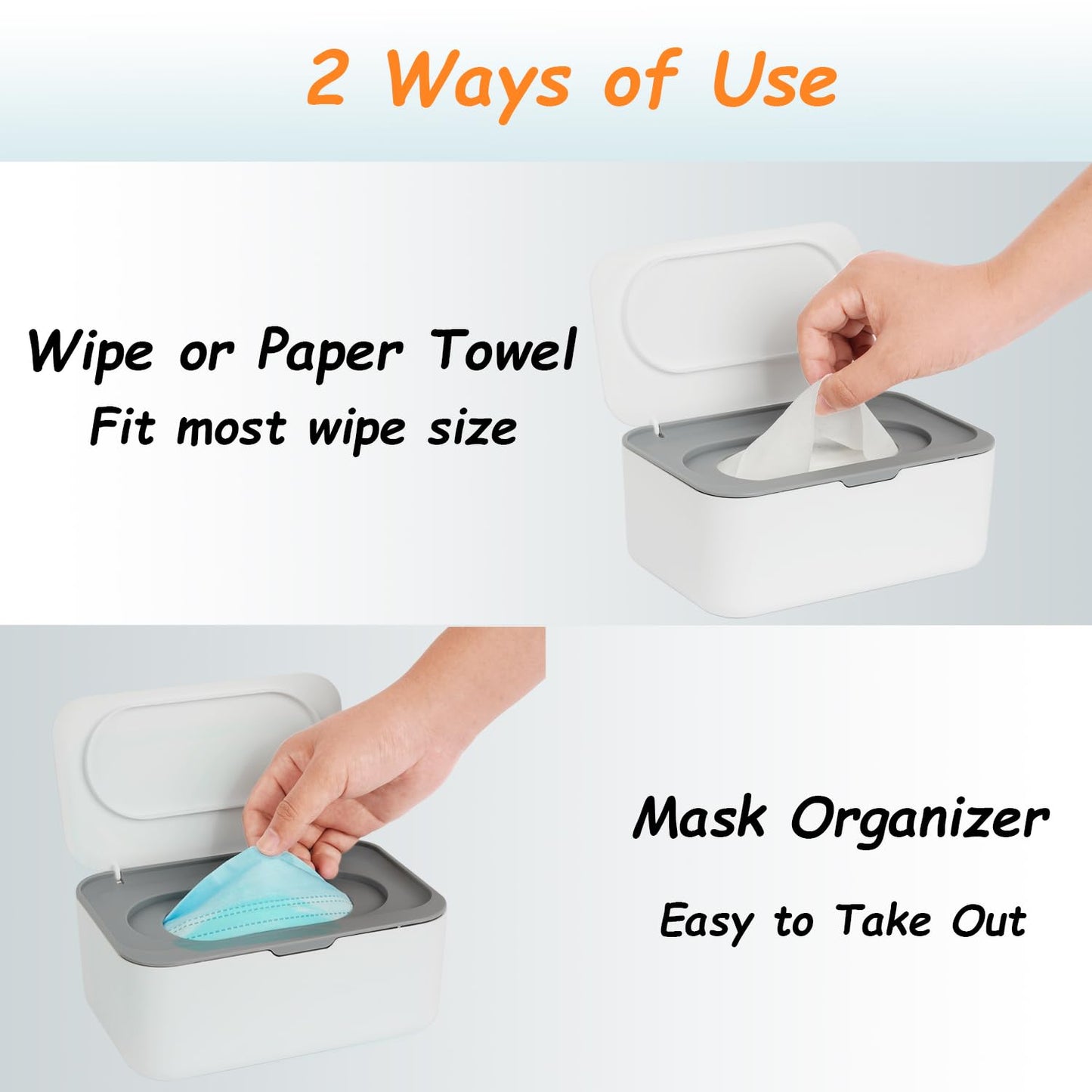 2 Ways of Use

Wipe or Paper Towel
Fit most wipe size

Mask Organizer
Easy to Take Out