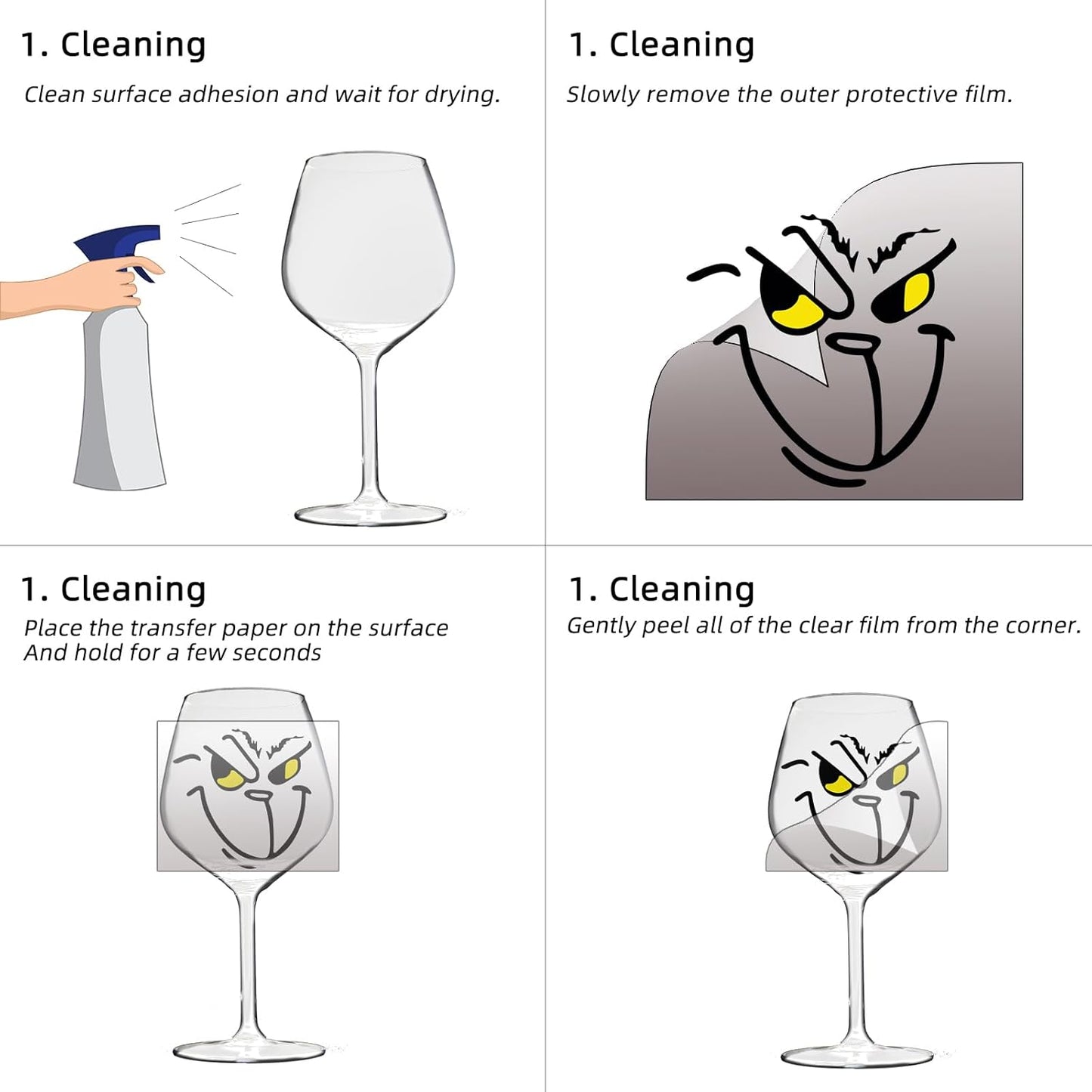 1. Cleaning

Clean surface adhesion and wait for drying.

1. Cleaning

Slowly remove the outer protective film.

1. Cleaning

Place the transfer paper on the surface And hold for a few seconds

1. Cleaning

Gently peel all of the clear film from the corner.