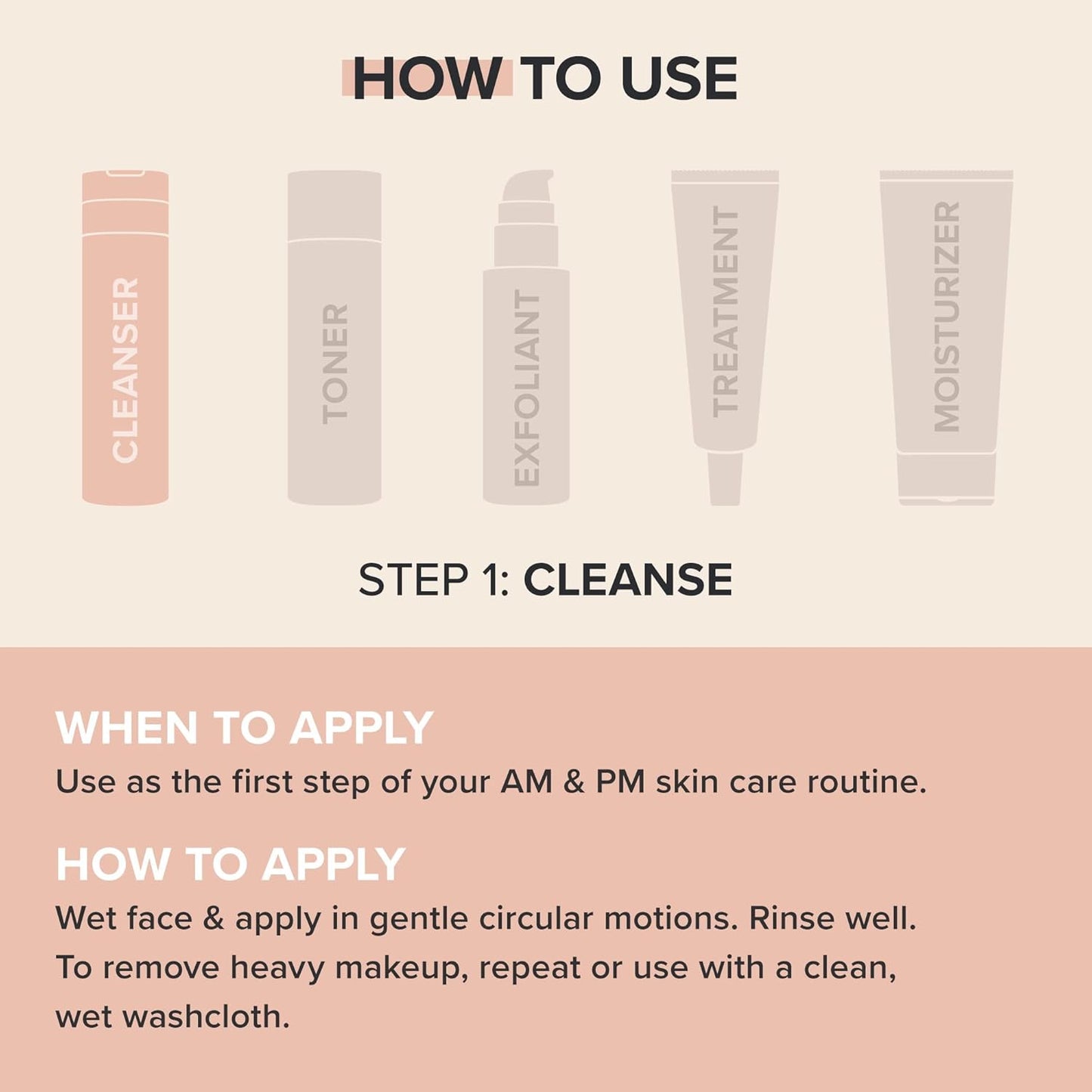 HOW TO USE

CLEANSER

TONER

EXFOLIANT

TREATMENT

MOISTURIZER

STEP 1: CLEANSE

WHEN TO APPLY

Use as the first step of your AM & PM skin care routine.

HOW TO APPLY

Wet face & apply in gentle circular motions. Rinse well. To remove heavy makeup, repeat or use with a clean, wet washcloth.