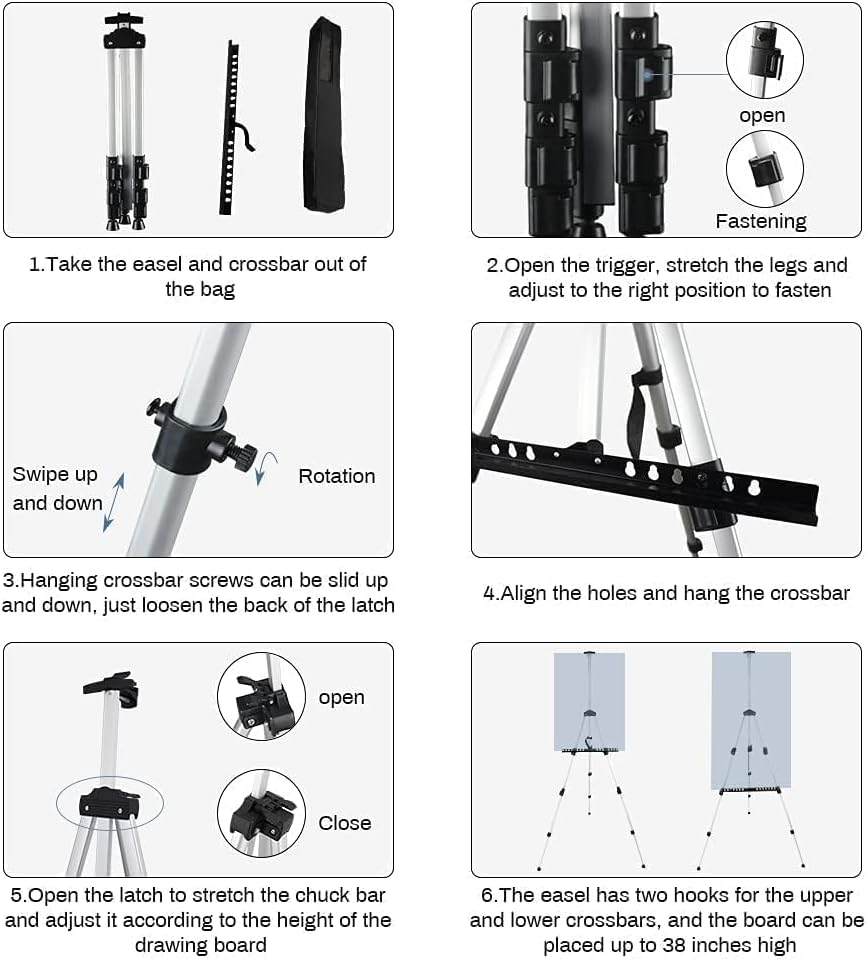 1.Take the easel and crossbar out of the bag

open

Fastening

2.Open the trigger, stretch the legs and adjust to the right position to fasten

Swipe up and down

Rotation

3.Hanging crossbar screws can be slid up and down, just loosen the back of the latch

4.Align the holes and hang the crossbar

open

Close

5.Open the latch to stretch the chuck bar and adjust it according to the height of the drawing board

6.The easel has two hooks for the upper and lower crossbars, and the board can be placed up to 38 inches high