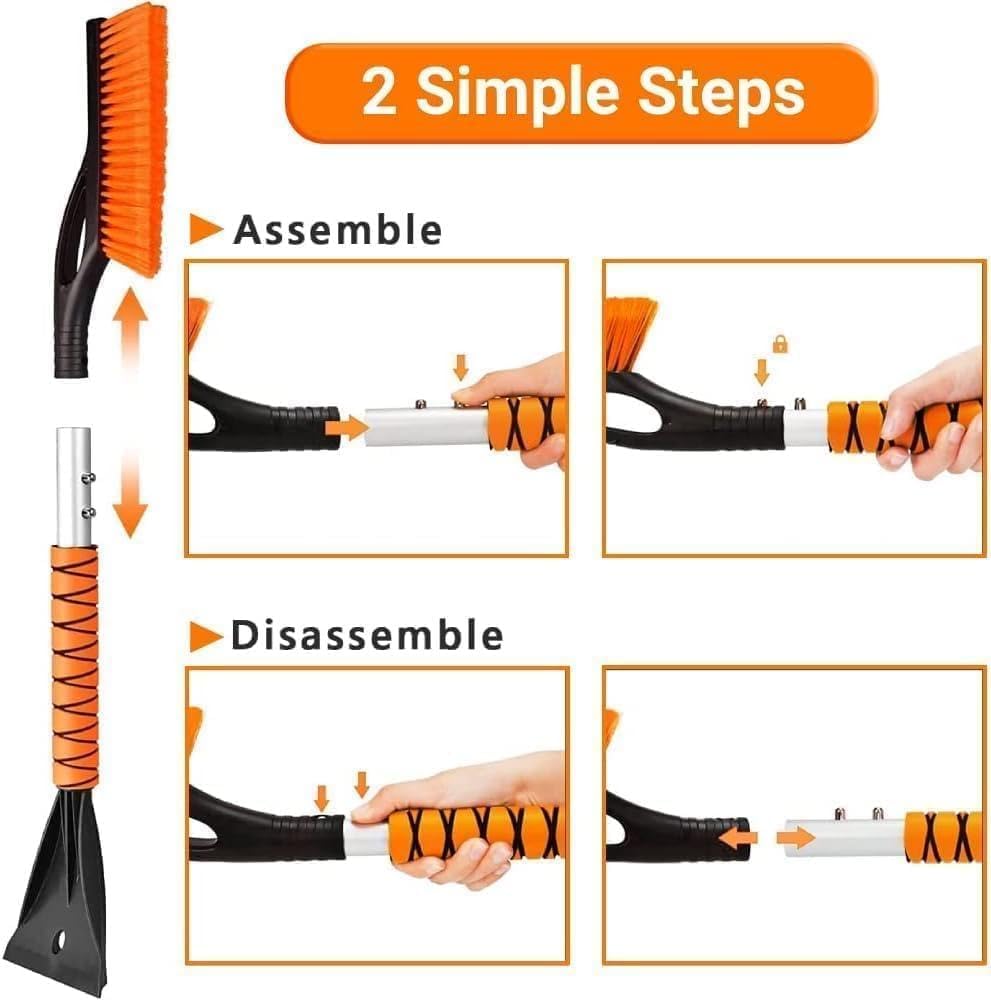 2 Simple Steps

Assemble

Disassemble