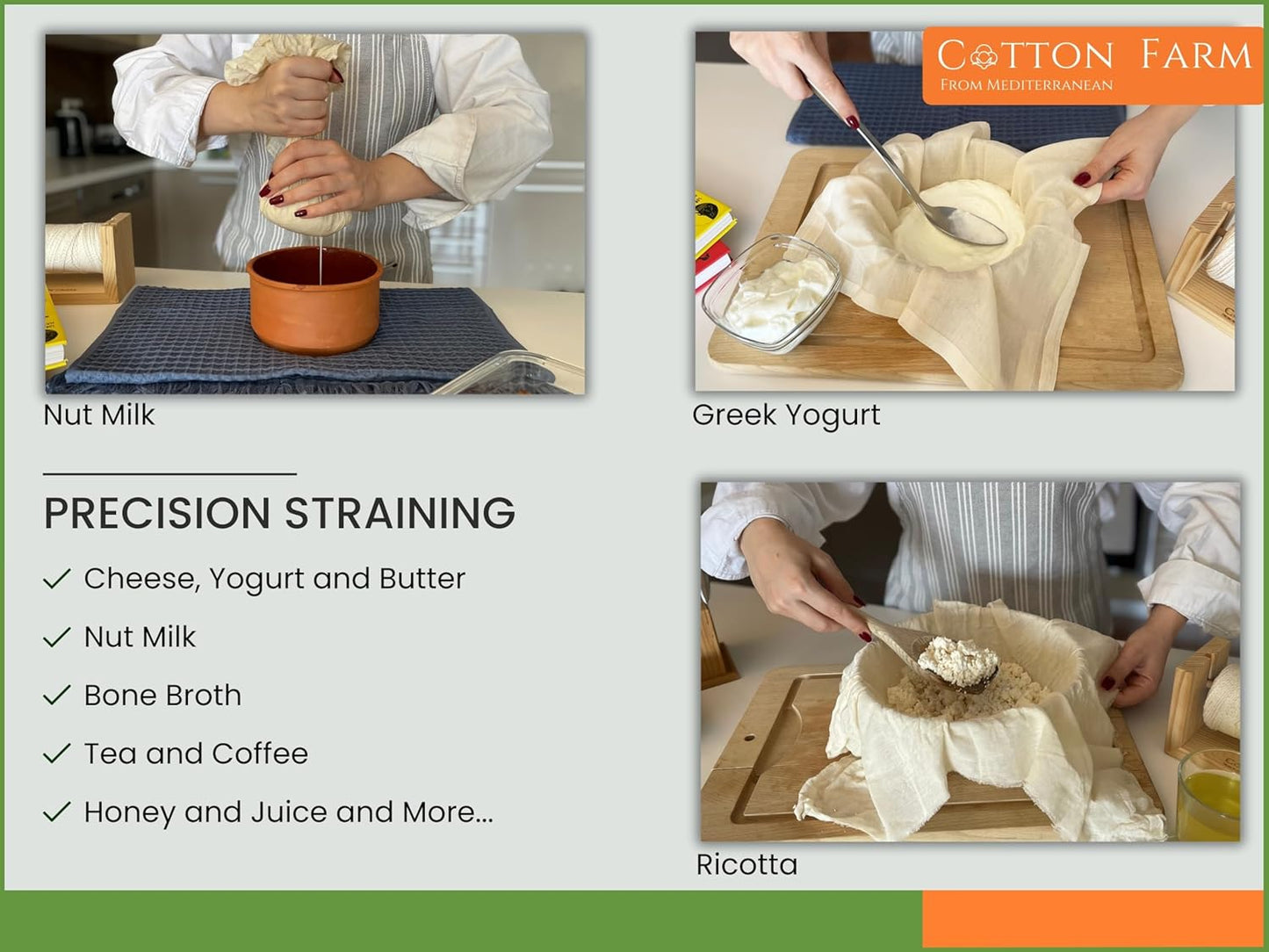 COTTON FARM
FROM MEDITERRANEAN

Nut Milk

Greek Yogurt

PRECISION STRAINING

✓ Cheese, Yogurt and Butter

✓ Nut Milk

✓ Bone Broth

✓ Tea and Coffee

✓ Honey and Juice and More...

Ricotta