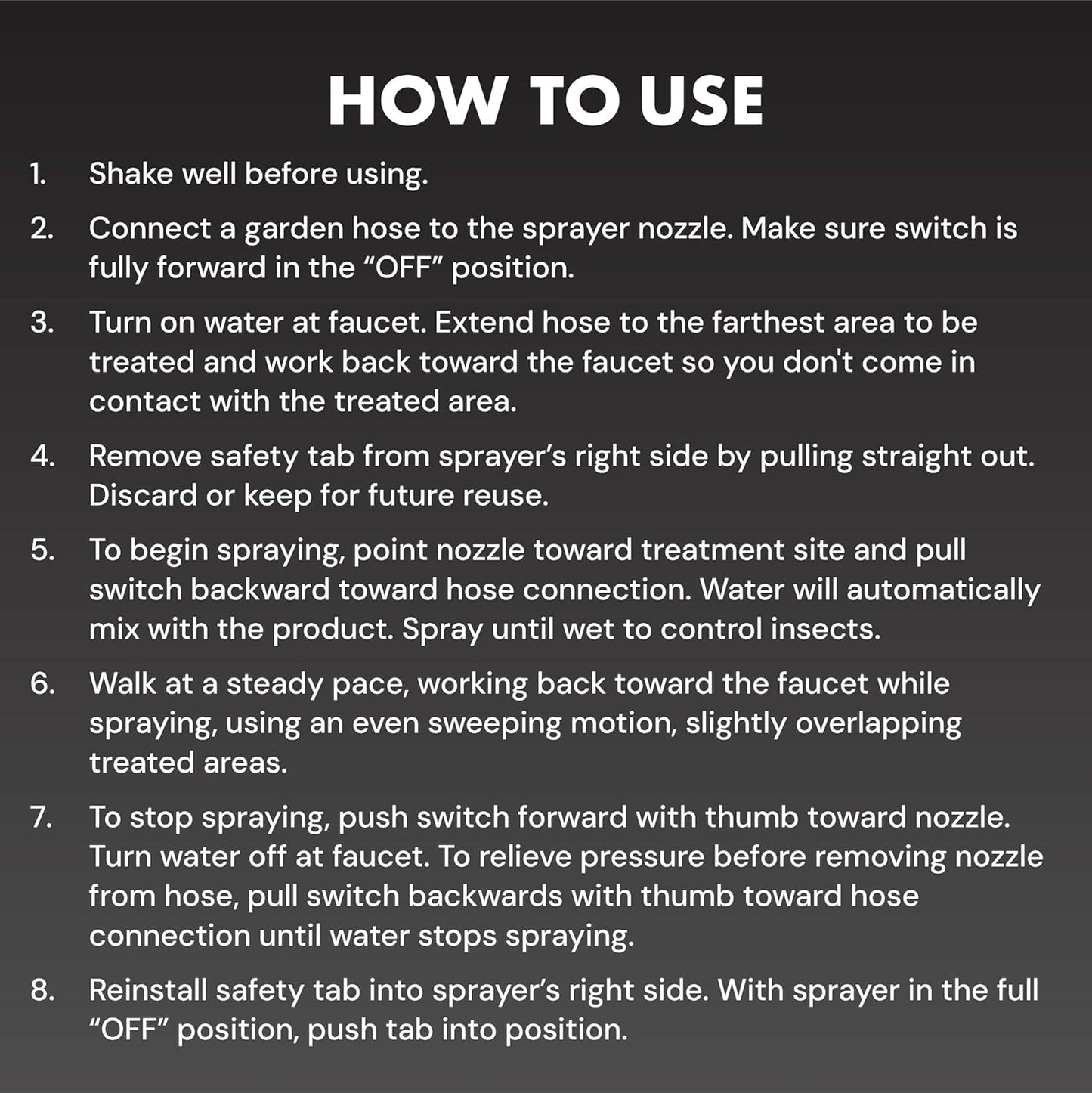 HOW TO USE

1. Shake well before using.

2. Connect a garden hose to the sprayer nozzle. Make sure switch is fully forward in the “OFF” position.

3. Turn on water at faucet. Extend hose to the farthest area to be treated and work back toward the faucet so you don't come in contact with the treated area.

4. Remove safety tab from sprayer’s right side by pulling straight out. Discard or keep for future reuse.

5. To begin spraying, point nozzle toward treatment site and pull switch backward toward hose connection. Water will automatically mix with the product. Spray until wet to control insects.

6. Walk at a steady pace, working back toward the faucet while spraying, using an even sweeping motion, slightly overlapping treated areas.

7. To stop spraying, push switch forward with thumb toward nozzle. Turn water off at faucet. To relieve pressure before removing nozzle from hose, pull switch backwards with thumb toward hose connection until water stops spraying.

8. Reinstall safety tab into sprayer’s right side. With sprayer in the full “OFF” position, push tab into position.