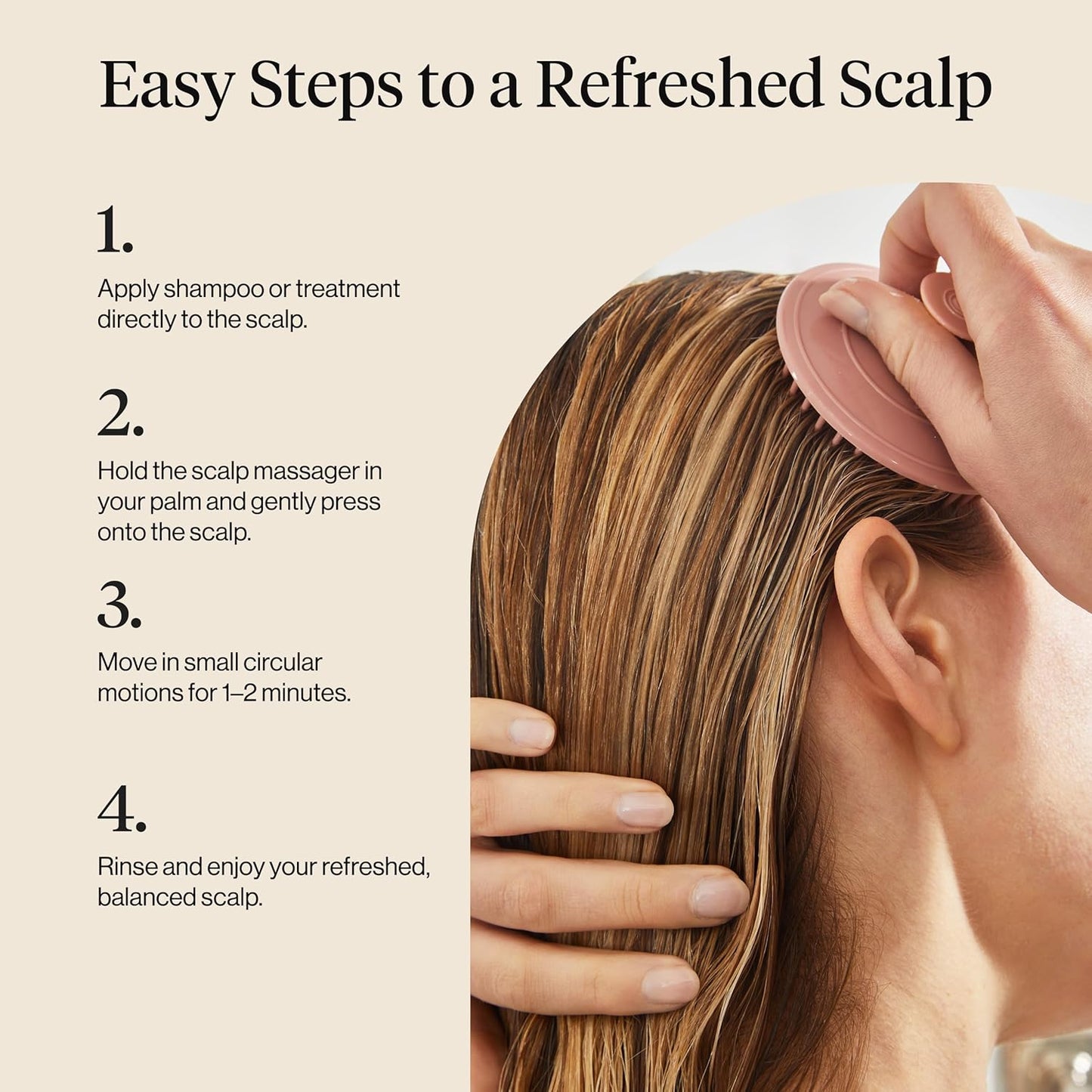 Easy Steps to a Refreshed Scalp

1.

Apply shampoo or treatment directly to the scalp.

2.

Hold the scalp massager in your palm and gently press onto the scalp.

3.

Move in small circular motions for 1–2 minutes.

4.

Rinse and enjoy your refreshed, balanced scalp.