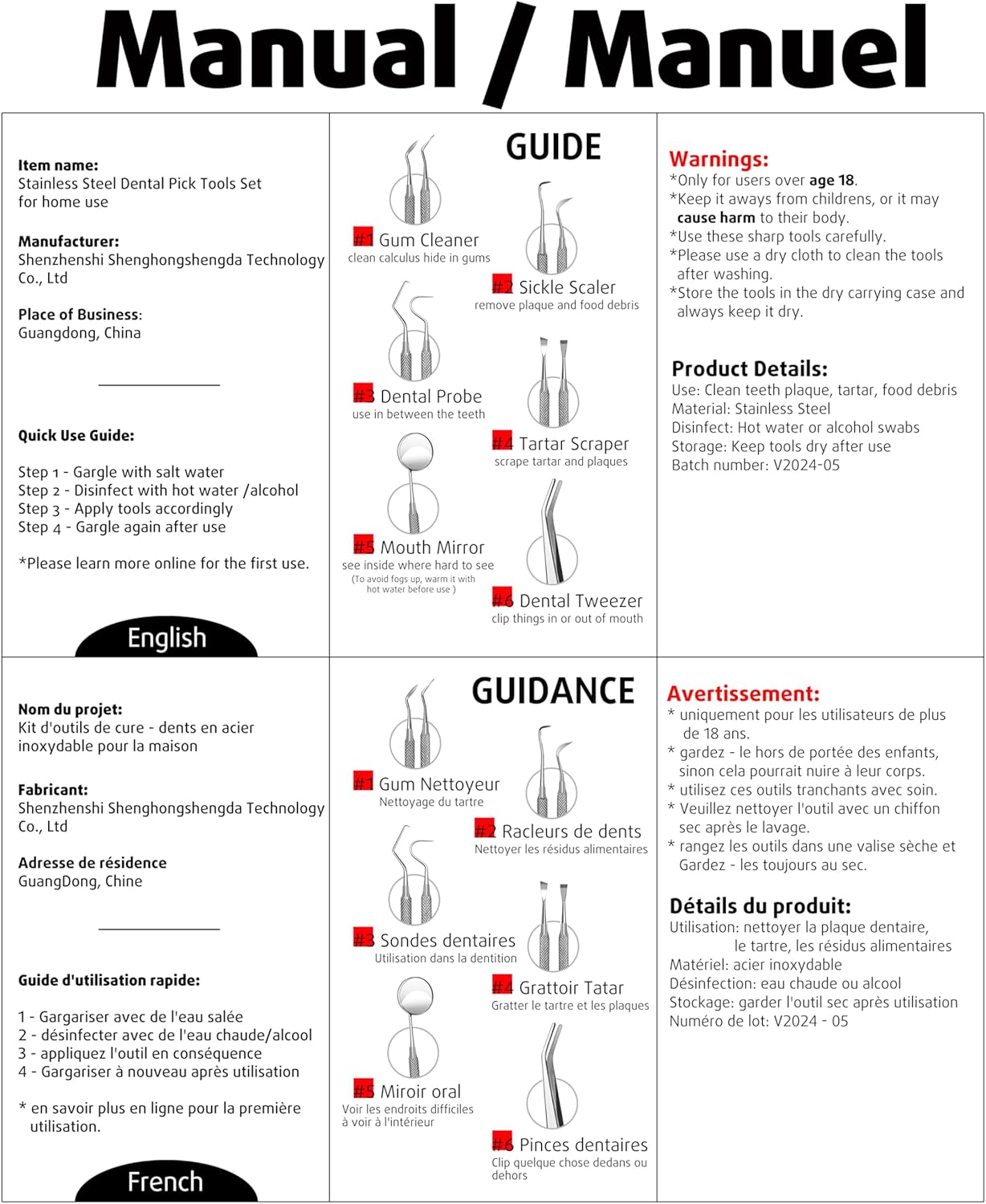 Manual / Manuel

Item name:
Stainless Steel Dental Pick Tools Set for home use

Manufacturer:
Shenzhenshi Shenghongshengda Technology Co., Ltd

Place of Business:
Guangdong, China

Quick Use Guide:

Step 1 - Gargle with salt water
Step 2 - Disinfect with hot water /alcohol
Step 3 - Apply tools accordingly
Step 4 - Gargle again after use

*Please learn more online for the first use.

English

GUIDE

#1 Gum Cleaner
clean calculus hide in gums

#2 Sickle Scaler
remove plaque and food debris

#3 Dental Probe
use in between the teeth

#4 Tartar Scraper
scrape tartar and plaques

#5 Mouth Mirror
see inside where hard to see
(To avoid fogs up, warm it with hot water before use )

#6 Dental Tweezer
clip things in or out of mouth

Warnings:
*Only for users over age 18.
*Keep it aways from childrens, or it may cause harm to their body.
*Use these sharp tools carefully.
*Please use a dry cloth to clean the tools after washing.
*Store the tools in the dry carrying case and always keep it dry.

Product Details:
Use: Clean teeth plaque, tartar, food debris
Material: Stainless Steel
Disinfect: Hot water or alcohol swabs
Storage: Keep tools dry after use
Batch number: V2024-05

Nom du projet:
Kit d'outils de cure - dents en acier inoxydable pour la maison

Fabricant:
Shenzhenshi Shenghongshengda Technology Co., Ltd

Adresse de résidence
GuangDong, Chine

Guide d'utilisation rapide:

1 - Gargariser avec de l'eau salée
2 - désinfecter avec de l'eau chaude/alcool
3 - appliquez l'outil en conséquence
4 - Gargariser à nouveau après utilisation

* en savoir plus en ligne pour la première utilisation.

French

GUIDANCE

#1 Gum Nettoyeur
Nettoyage du tartre

#2 Racleurs de dents
Nettoyer les résidus alimentaires

#3 Sondes dentaires
Utilisation dans la dentition

#4 Grattoir Tatar
Gratter le tartre et les plaques

#5 Miroir oral
Voir les endroits difficiles à voir à l'intérieur

#6 Pinces dentaires
Clip quelque chose dedans ou dehors

Avertissement:
* uniquement pour les utilisateurs de plus de 18 ans.
* gardez - le hors de portée des enfants, sinon cela pourrait nuire à leur corps.
* utilisez ces outils tranchants avec soin.
* Veuillez nettoyer l'outil avec un chiffon sec après le lavage.
* rangez les outils dans une valise sèche et Gardez - les toujours au sec.

Détails du produit:
Utilisation: nettoyer la plaque dentaire, le tartre, les résidus alimentaires
Matériel: acier inoxydable
Désinfection: eau chaude ou alcool
Stockage: garder l'outil sec après utilisation
Numéro de lot: V2024 - 05