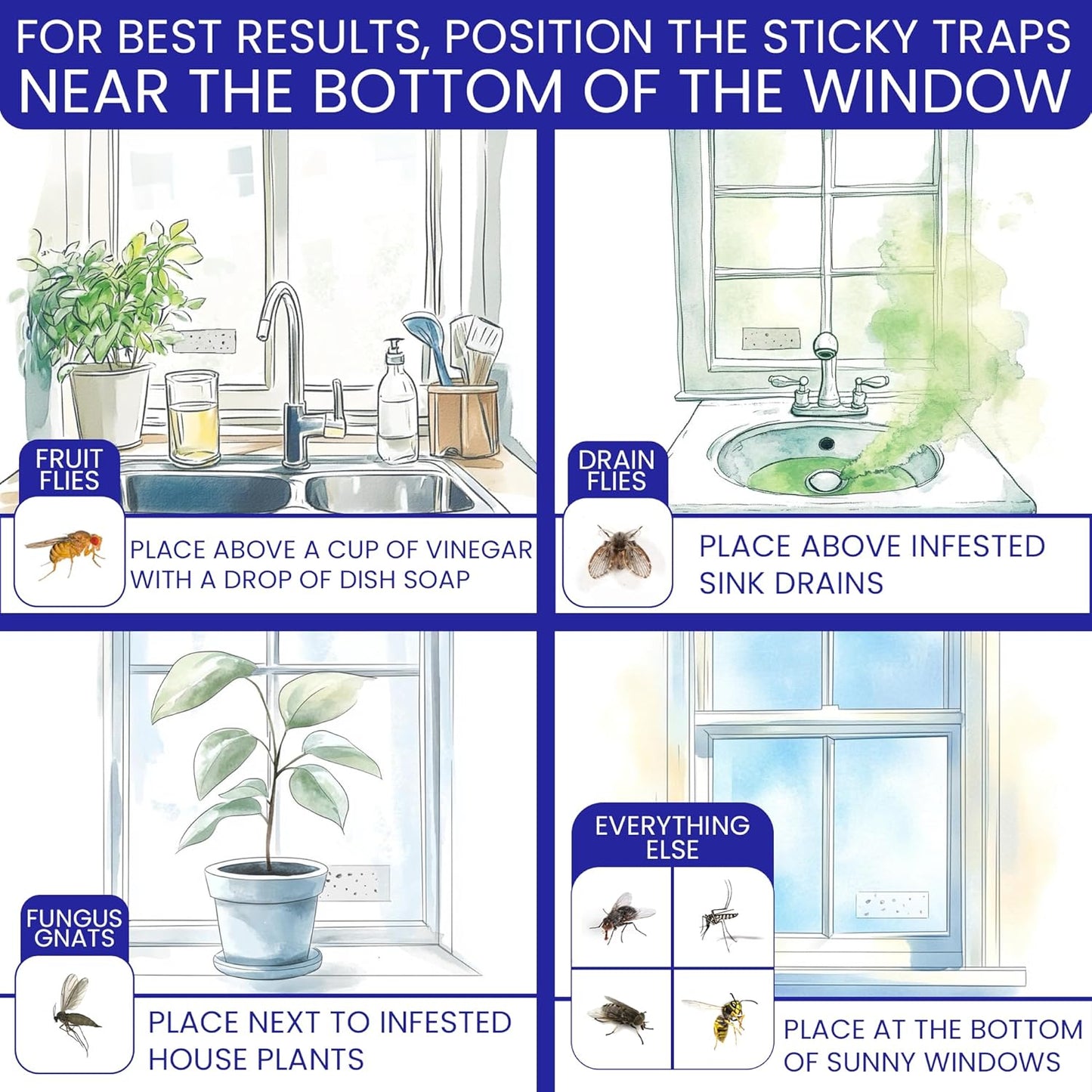 FOR BEST RESULTS, POSITION THE STICKY TRAPS
NEAR THE BOTTOM OF THE WINDOW

FRUIT FLIES

PLACE ABOVE A CUP OF VINEGAR WITH A DROP OF DISH SOAP

DRAIN FLIES

PLACE ABOVE INFESTED SINK DRAINS

FUNGUS GNATS

PLACE NEXT TO INFESTED HOUSE PLANTS

EVERYTHING ELSE

PLACE AT THE BOTTOM OF SUNNY WINDOWS