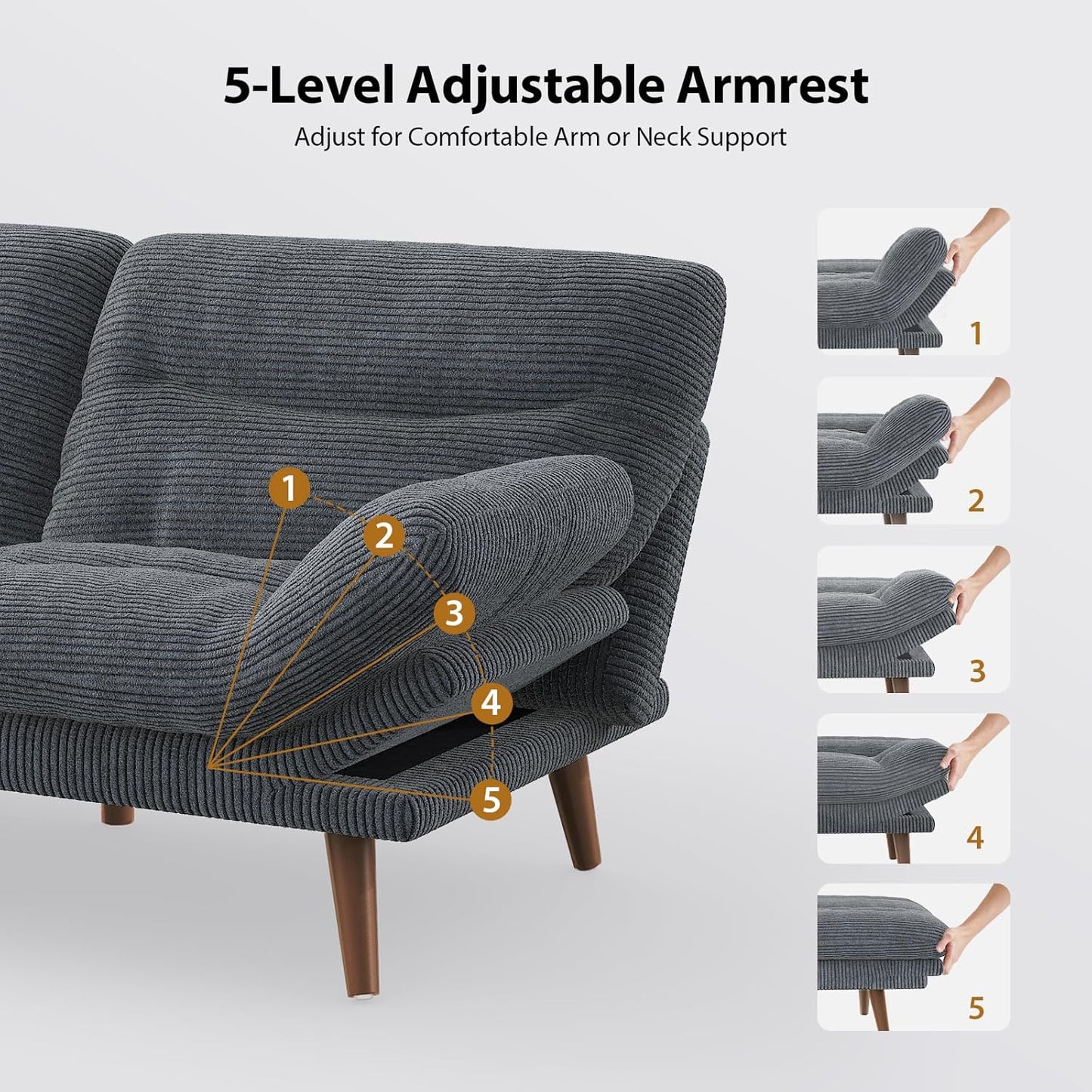 5-Level Adjustable Armrest

Adjust for Comfortable Arm or Neck Support

1
2
3
4
5

1
2
3
4
5