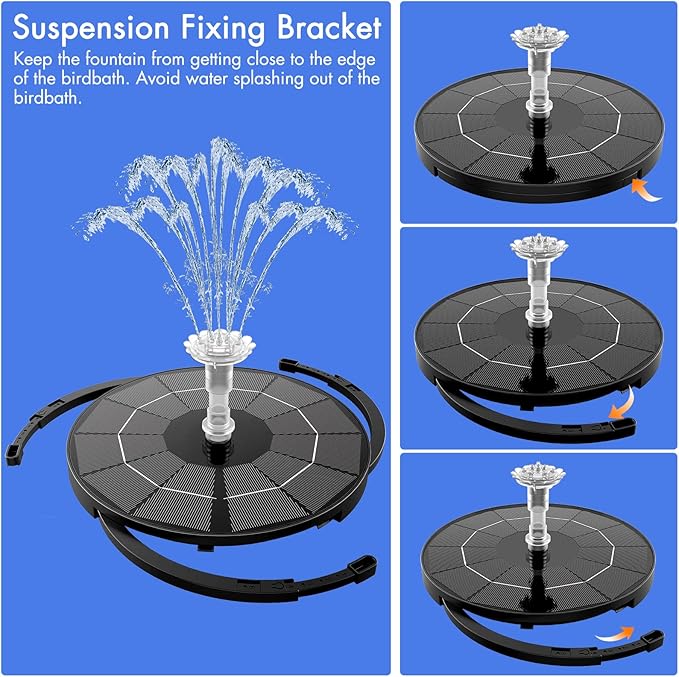 Suspension Fixing Bracket

Keep the fountain from getting close to the edge of the birdbath. Avoid water splashing out of the birdbath.