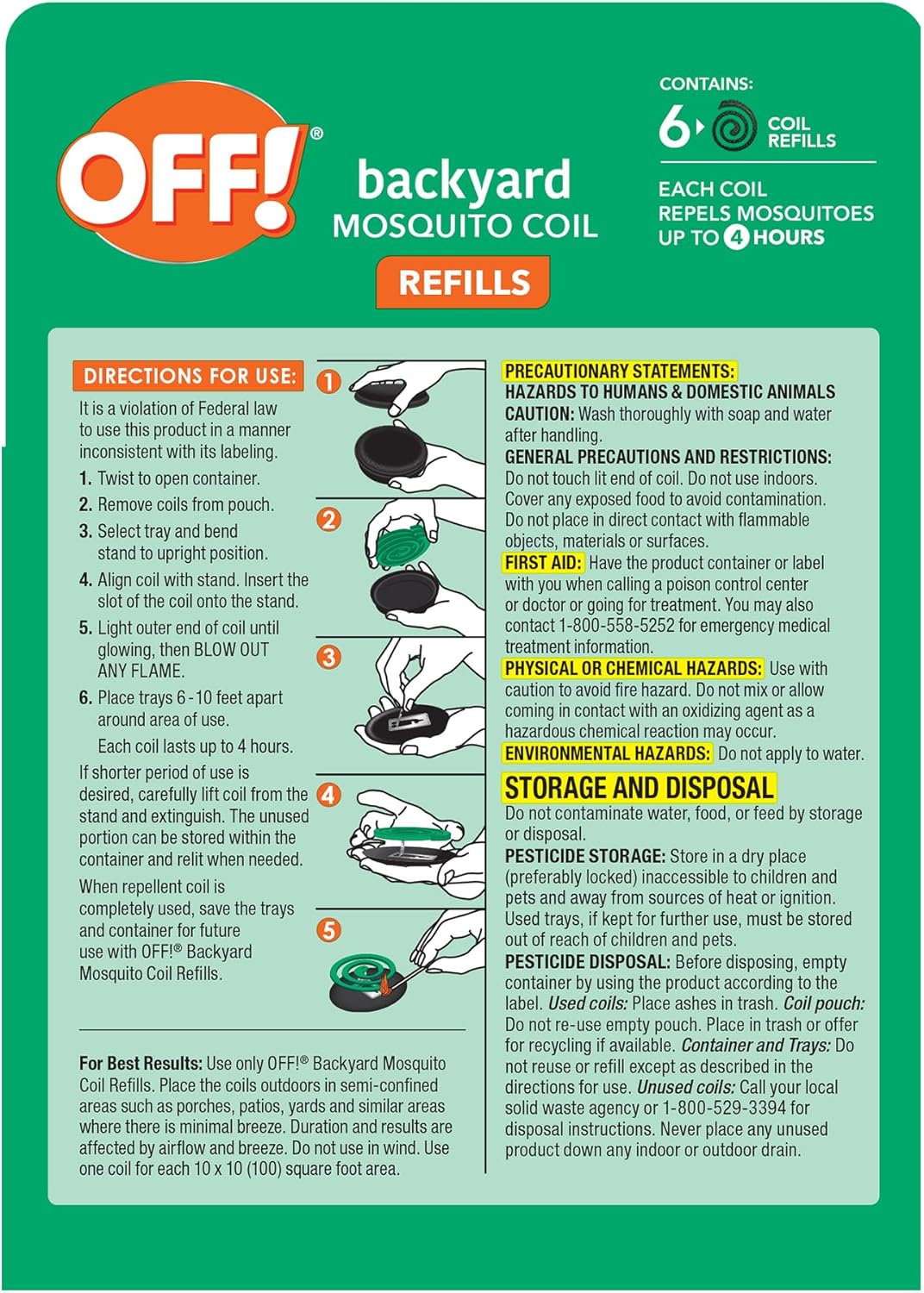 OFF!®

backyard
MOSQUITO COIL
REFILLS

CONTAINS:
6 COIL REFILLS

EACH COIL REPELS MOSQUITOES UP TO 4 HOURS

DIRECTIONS FOR USE:

It is a violation of Federal law to use this product in a manner inconsistent with its labeling.

1. Twist to open container.
2. Remove coils from pouch.
3. Select tray and bend stand to upright position.
4. Align coil with stand. Insert the slot of the coil onto the stand.
5. Light outer end of coil until glowing, then BLOW OUT ANY FLAME.
6. Place trays 6 - 10 feet apart around area of use.

Each coil lasts up to 4 hours.

If shorter period of use is desired, carefully lift coil from the stand and extinguish. The unused portion can be stored within the container and relit when needed.

When repellent coil is completely used, save the trays and container for future use with OFF!® Backyard Mosquito Coil Refills.

1
2
3
4
5

For Best Results: Use only OFF!® Backyard Mosquito Coil Refills. Place the coils outdoors in semi-confined areas such as porches, patios, yards and similar areas where there is minimal breeze. Duration and results are affected by airflow and breeze. Do not use in wind. Use one coil for each 10 x 10 (100) square foot area.

PRECAUTIONARY STATEMENTS:
HAZARDS TO HUMANS & DOMESTIC ANIMALS
CAUTION: Wash thoroughly with soap and water after handling.
GENERAL PRECAUTIONS AND RESTRICTIONS: Do not touch lit end of coil. Do not use indoors. Cover any exposed food to avoid contamination. Do not place in direct contact with flammable objects, materials or surfaces.
FIRST AID: Have the product container or label with you when calling a poison control center or doctor or going for treatment. You may also contact 1-800-558-5252 for emergency medical treatment information.
PHYSICAL OR CHEMICAL HAZARDS: Use with caution to avoid fire hazard. Do not mix or allow coming in contact with an oxidizing agent as a hazardous chemical reaction may occur.
ENVIRONMENTAL HAZARDS: Do not apply to water.

STORAGE AND DISPOSAL
Do not contaminate water, food, or feed by storage or disposal.
PESTICIDE STORAGE: Store in a dry place (preferably locked) inaccessible to children and pets and away from sources of heat or ignition. Used trays, if kept for further use, must be stored out of reach of children and pets.
PESTICIDE DISPOSAL: Before disposing, empty container by using the product according to the label. Used coils: Place ashes in trash. Coil pouch: Do not re-use empty pouch. Place in trash or offer for recycling if available. Container and Trays: Do not reuse or refill except as described in the directions for use. Unused coils: Call your local solid waste agency or 1-800-529-3394 for disposal instructions. Never place any unused product down any indoor or outdoor drain.