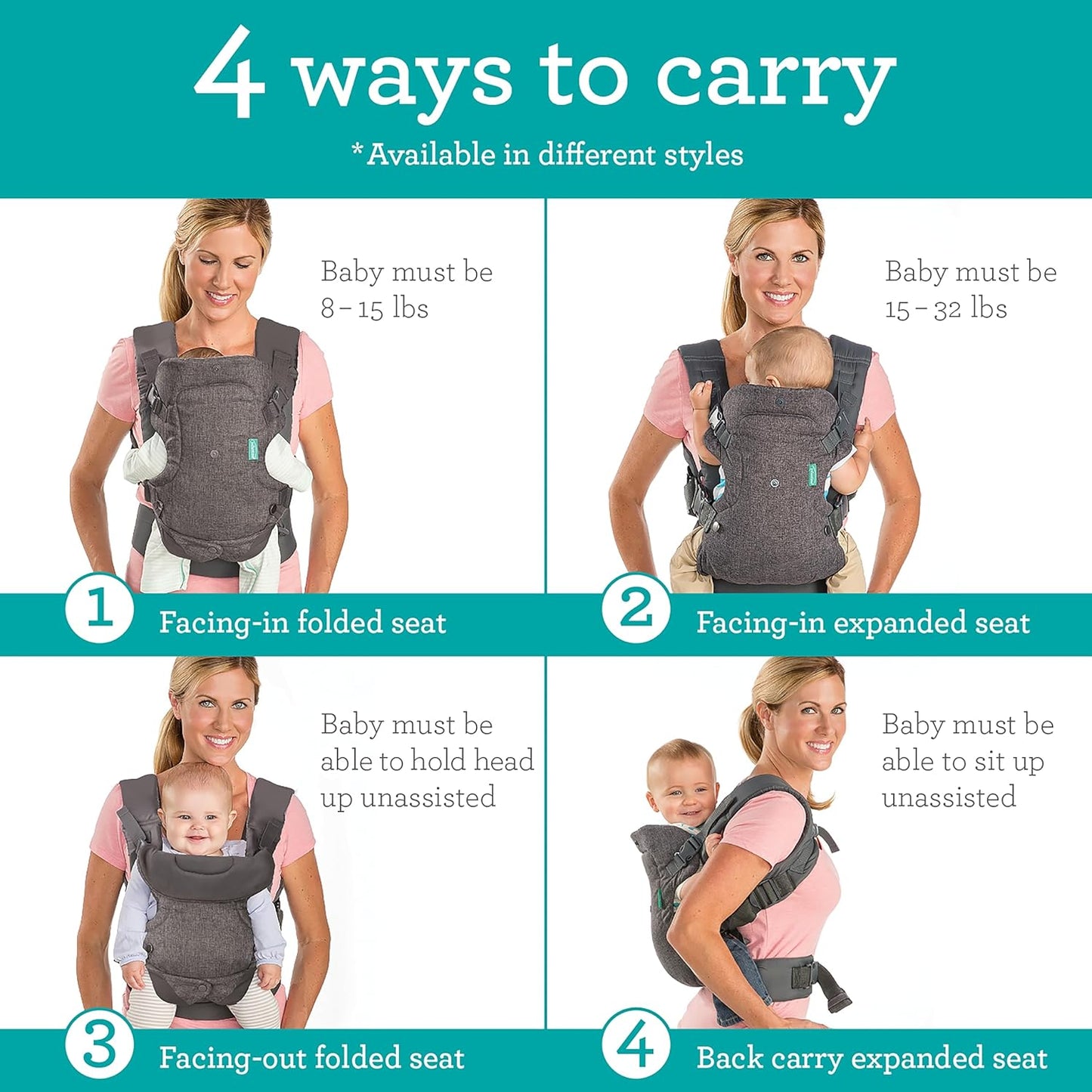 4 ways to carry
*Available in different styles

Baby must be 8 – 15 lbs

1 Facing-in folded seat

Baby must be 15 – 32 lbs

2 Facing-in expanded seat

Baby must be able to hold head up unassisted

3 Facing-out folded seat

Baby must be able to sit up unassisted

4 Back carry expanded seat