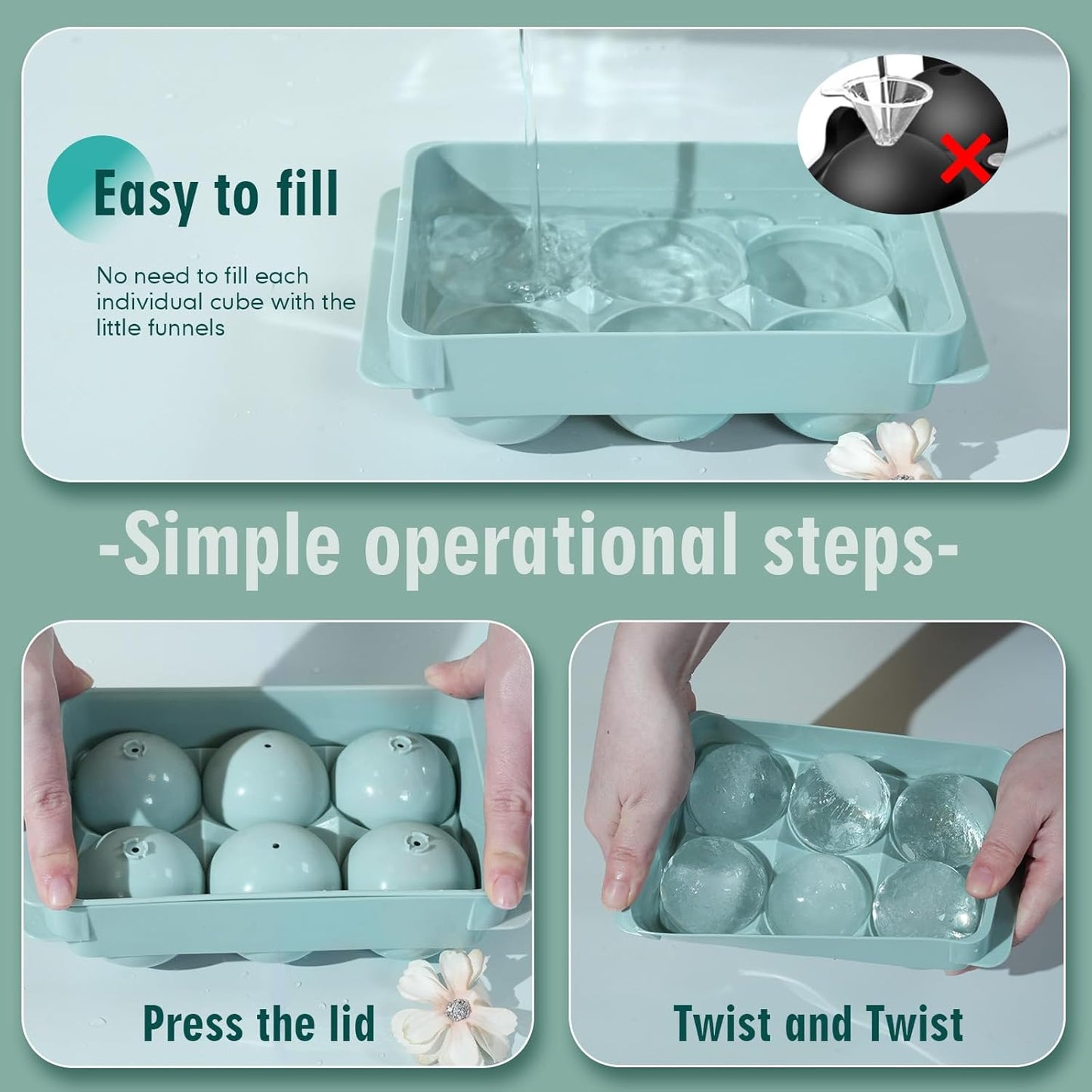 Easy to fill

No need to fill each individual cube with the little funnels

-Simple operational steps-

Press the lid

Twist and Twist