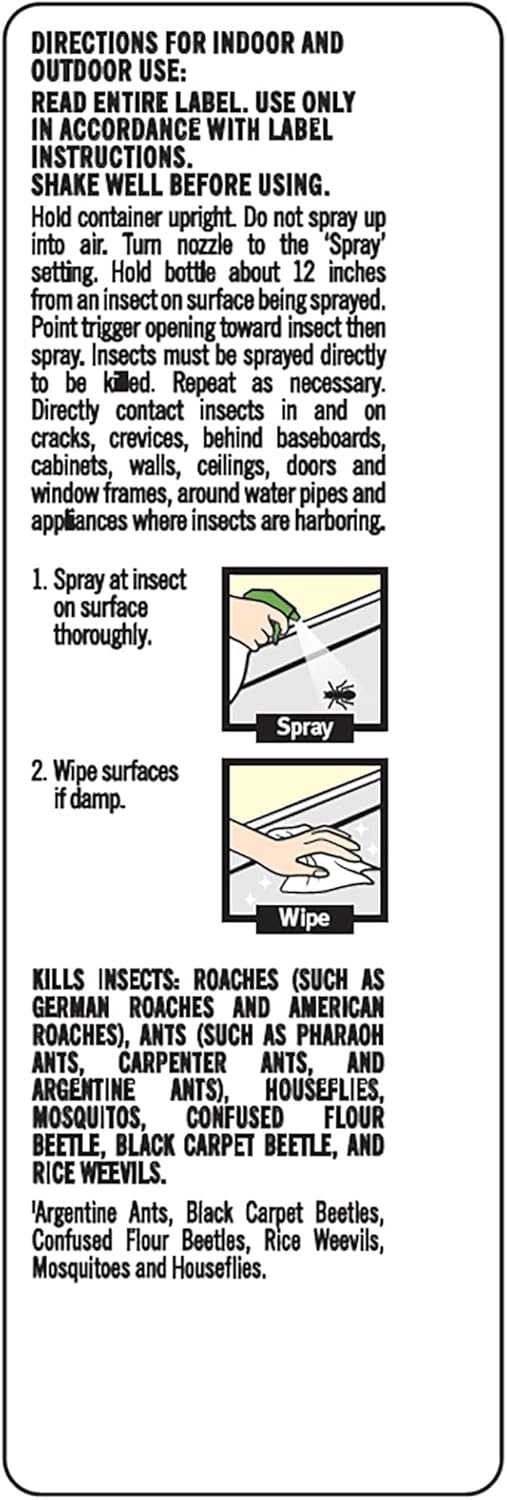 DIRECTIONS FOR INDOOR AND OUTDOOR USE:

READ ENTIRE LABEL. USE ONLY IN ACCORDANCE WITH LABEL INSTRUCTIONS.

SHAKE WELL BEFORE USING.

Hold container upright. Do not spray up into air. Turn nozzle to the 'Spray' setting. Hold bottle about 12 inches from an insect on surface being sprayed. Point trigger opening toward insect then spray. Insects must be sprayed directly to be killed. Repeat as necessary. Directly contact insects in and on cracks, crevices, behind baseboards, cabinets, walls, ceilings, doors and window frames, around water pipes and appliances where insects are harboring.

1. Spray at insect on surface thoroughly.

Spray

2. Wipe surfaces if damp.

Wipe

KILLS INSECTS: ROACHES (SUCH AS GERMAN ROACHES AND AMERICAN ROACHES), ANTS (SUCH AS PHARAOH ANTS, CARPENTER ANTS, AND ARGENTINE ANTS), HOUSEFLIES, MOSQUITOS, CONFUSED FLOUR BEETLE, BLACK CARPET BEETLE, AND RICE WEEVILS.

'Argentine Ants, Black Carpet Beetles, Confused Flour Beetles, Rice Weevils, Mosquitoes and Houseflies.