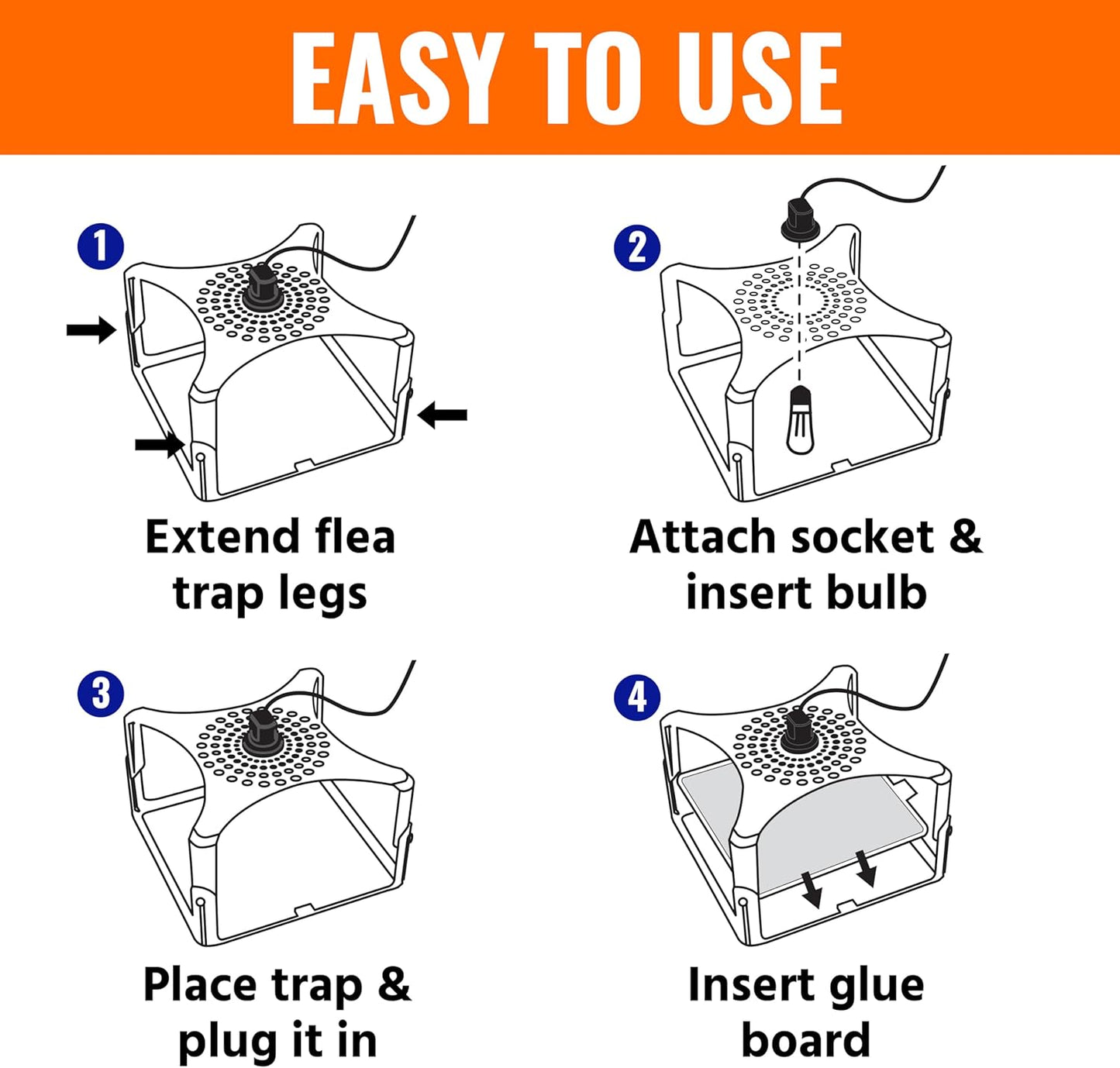 EASY TO USE

1

Extend flea trap legs

2

Attach socket & insert bulb

3

Place trap & plug it in

4

Insert glue board