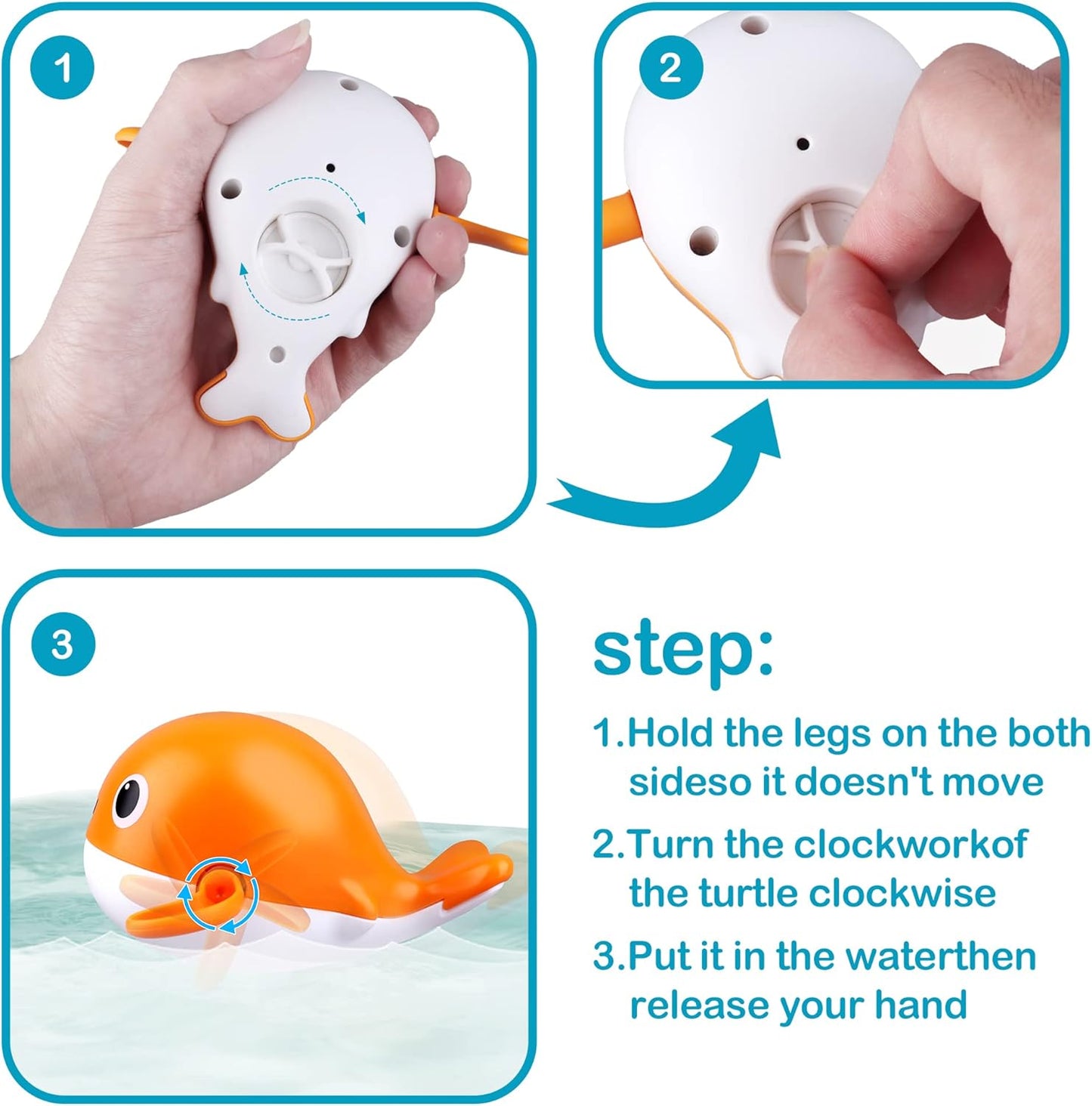 1

2

3

step:

1.Hold the legs on the both sideso it doesn't move

2.Turn the clockworkof the turtle clockwise

3.Put it in the waterthen release your hand