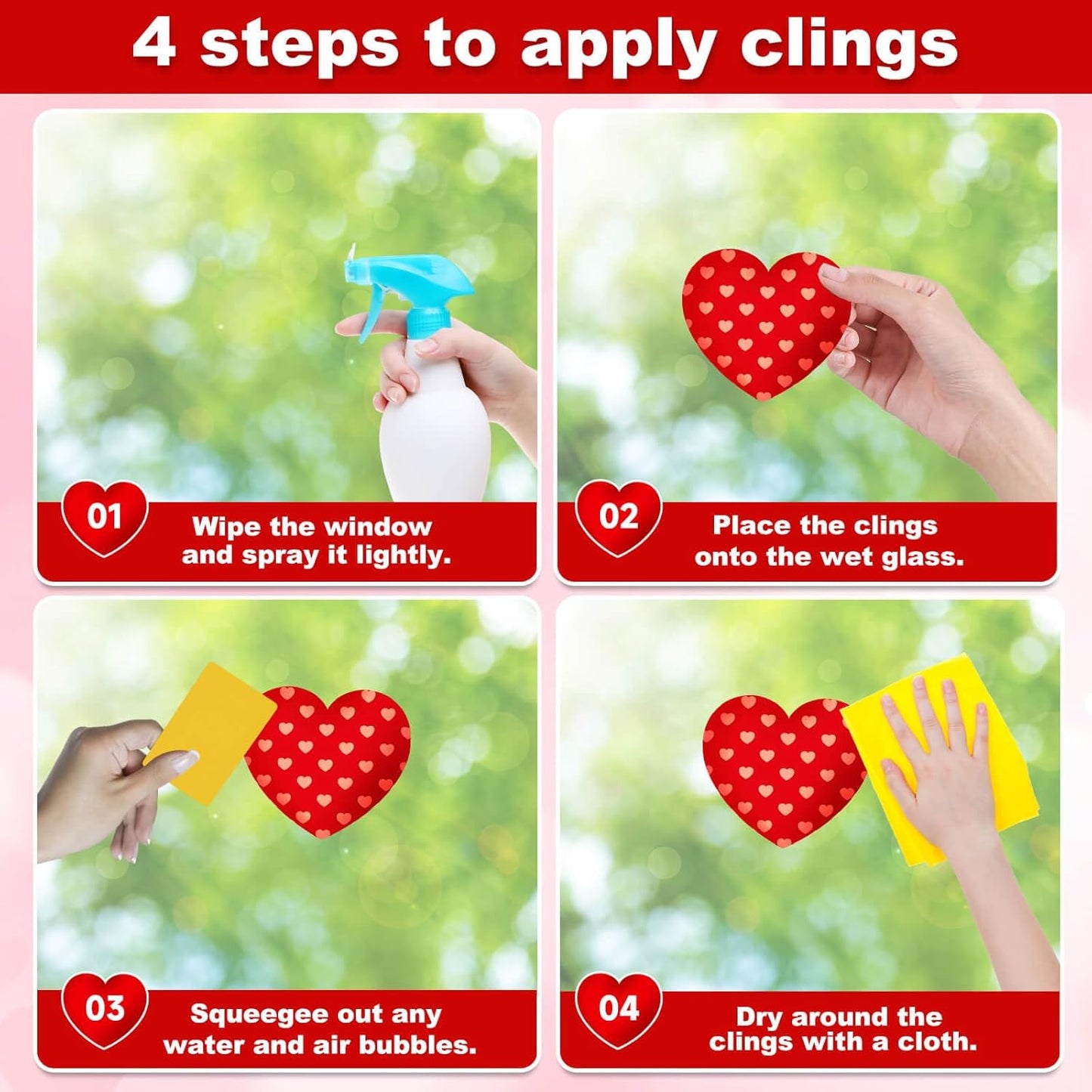 4 steps to apply clings

01
Wipe the window and spray it lightly.

02
Place the clings onto the wet glass.

03
Squeegee out any water and air bubbles.

04
Dry around the clings with a cloth.