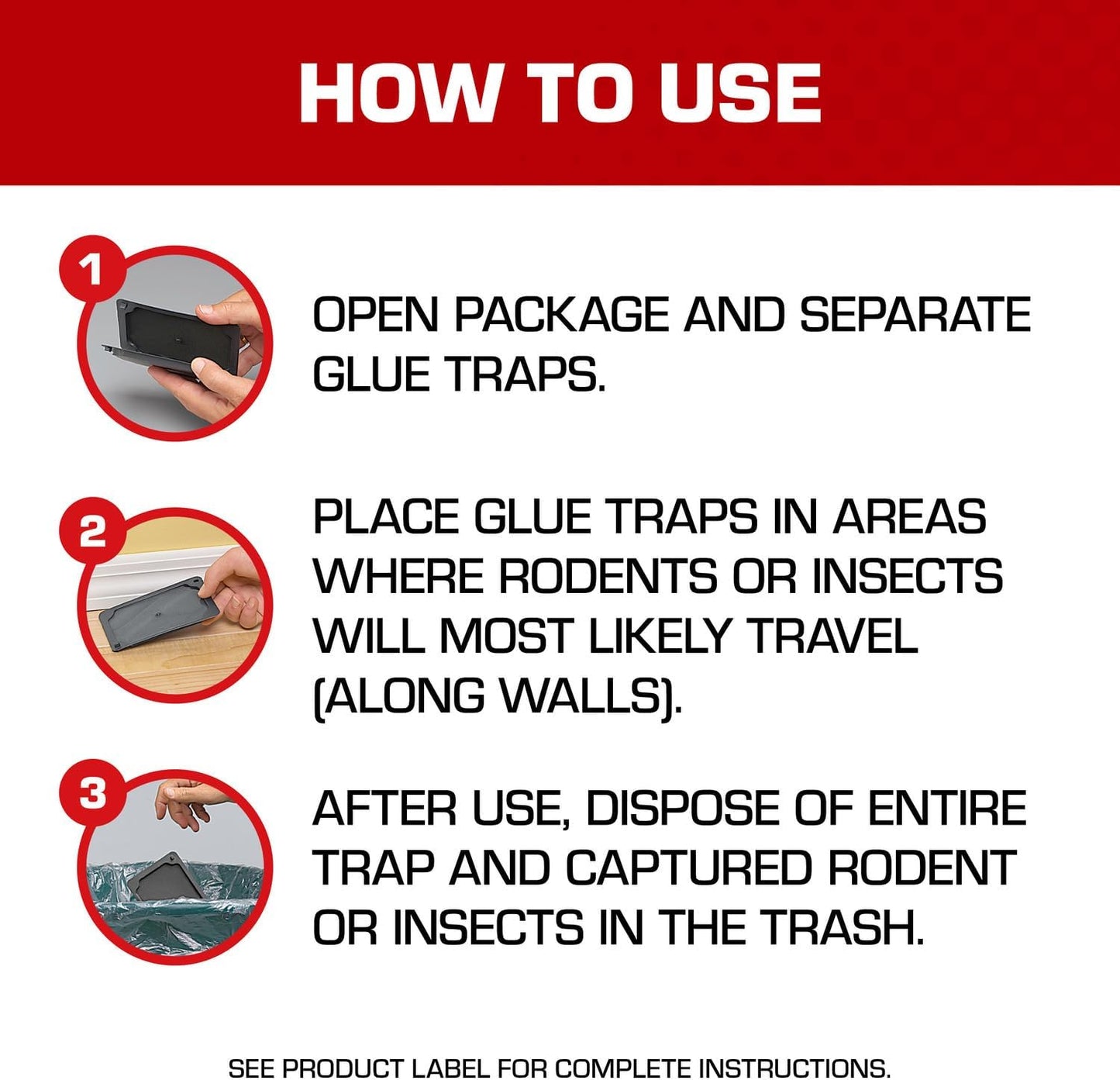 HOW TO USE

1

OPEN PACKAGE AND SEPARATE GLUE TRAPS.

2

PLACE GLUE TRAPS IN AREAS WHERE RODENTS OR INSECTS WILL MOST LIKELY TRAVEL (ALONG WALLS).

3

AFTER USE, DISPOSE OF ENTIRE TRAP AND CAPTURED RODENT OR INSECTS IN THE TRASH.

SEE PRODUCT LABEL FOR COMPLETE INSTRUCTIONS.