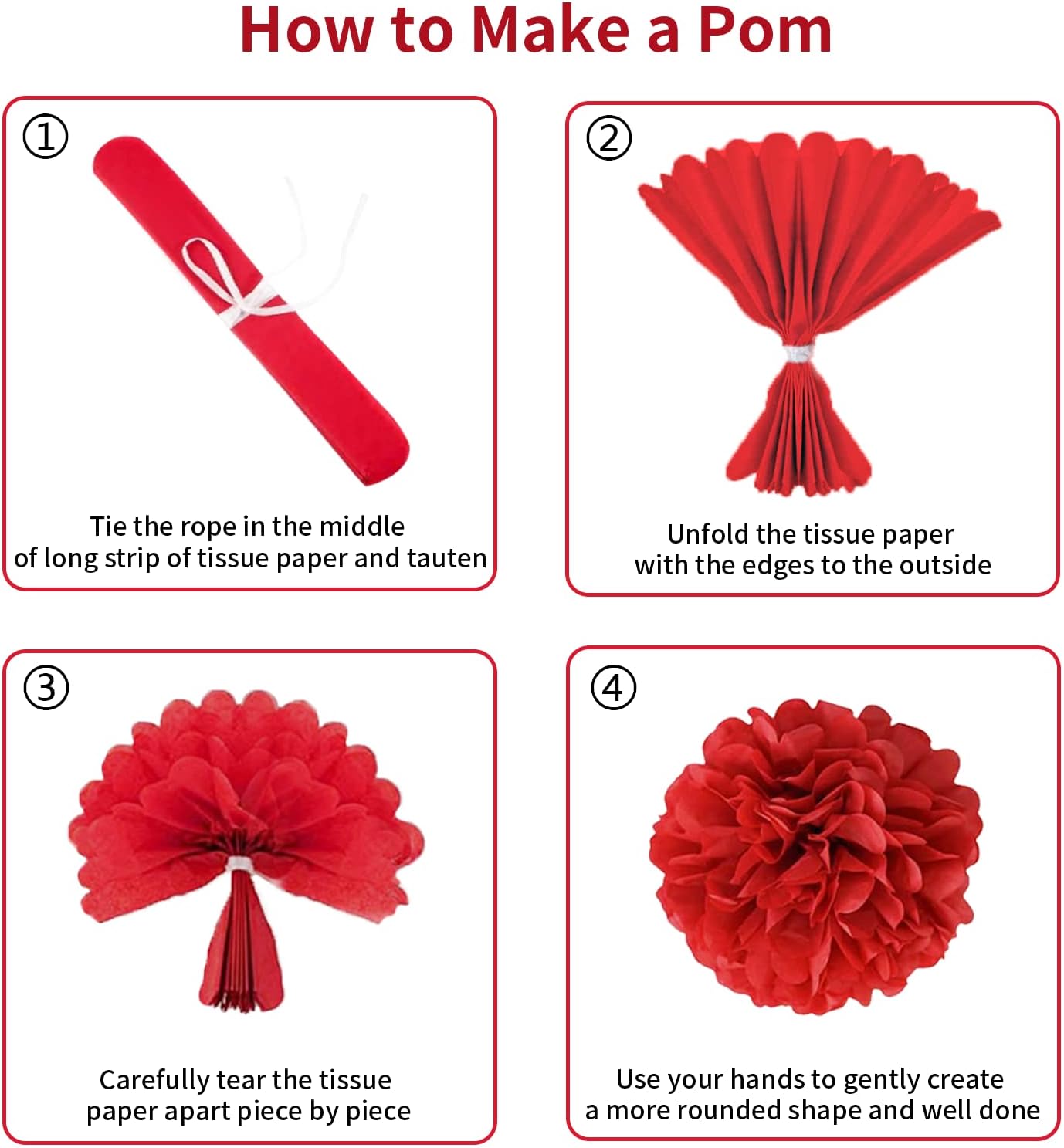 How to Make a Pom

①

Tie the rope in the middle of long strip of tissue paper and tauten

②

Unfold the tissue paper with the edges to the outside

③

Carefully tear the tissue paper apart piece by piece

④

Use your hands to gently create a more rounded shape and well done