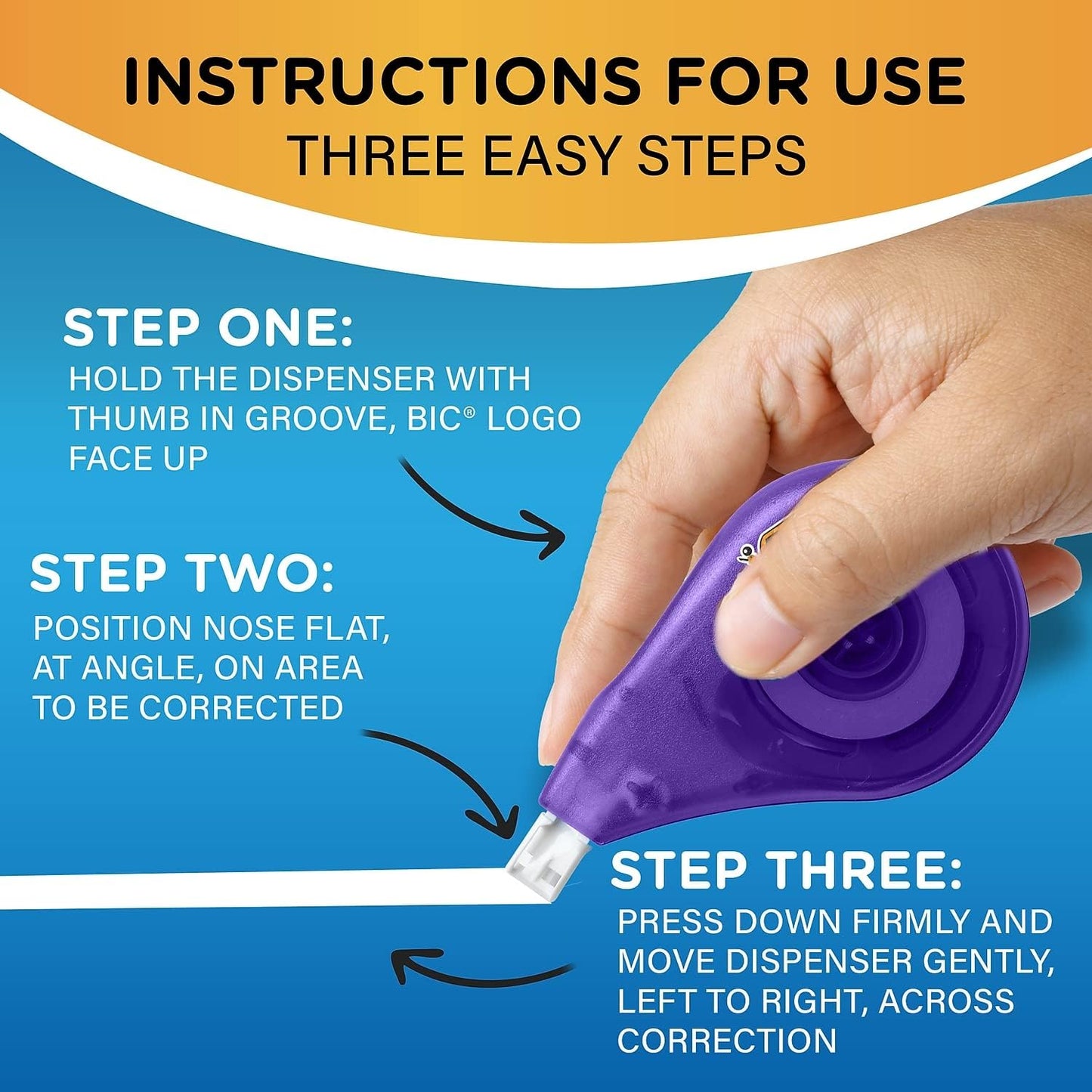 INSTRUCTIONS FOR USE
THREE EASY STEPS

STEP ONE:
HOLD THE DISPENSER WITH THUMB IN GROOVE, BIC® LOGO FACE UP

STEP TWO:
POSITION NOSE FLAT, AT ANGLE, ON AREA TO BE CORRECTED

STEP THREE:
PRESS DOWN FIRMLY AND MOVE DISPENSER GENTLY, LEFT TO RIGHT, ACROSS CORRECTION