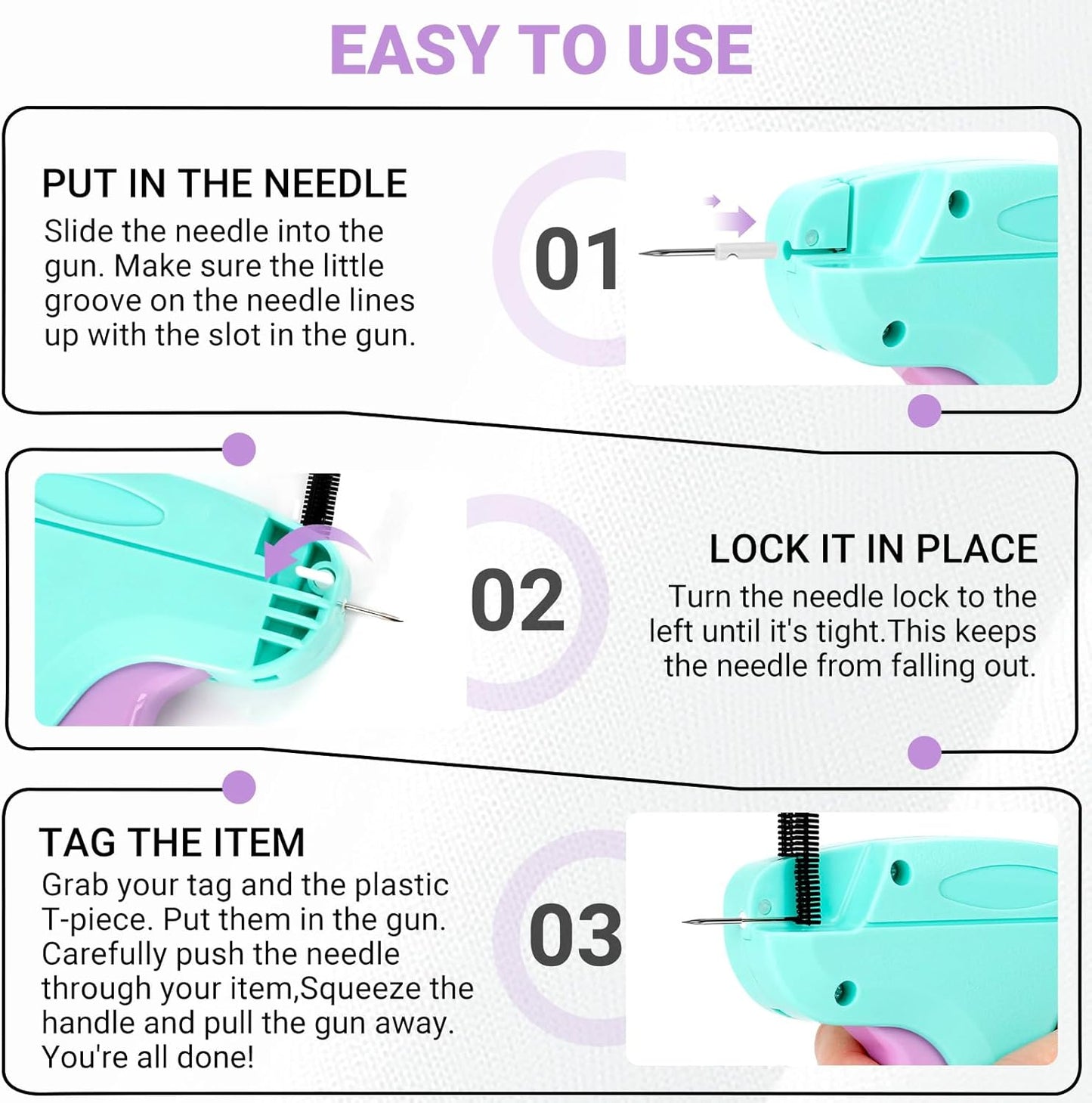 EASY TO USE

PUT IN THE NEEDLE
Slide the needle into the gun. Make sure the little groove on the needle lines up with the slot in the gun.

01

02

LOCK IT IN PLACE
Turn the needle lock to the left until it's tight.This keeps the needle from falling out.

TAG THE ITEM
Grab your tag and the plastic T-piece. Put them in the gun. Carefully push the needle through your item,Squeeze the handle and pull the gun away. You're all done!

03