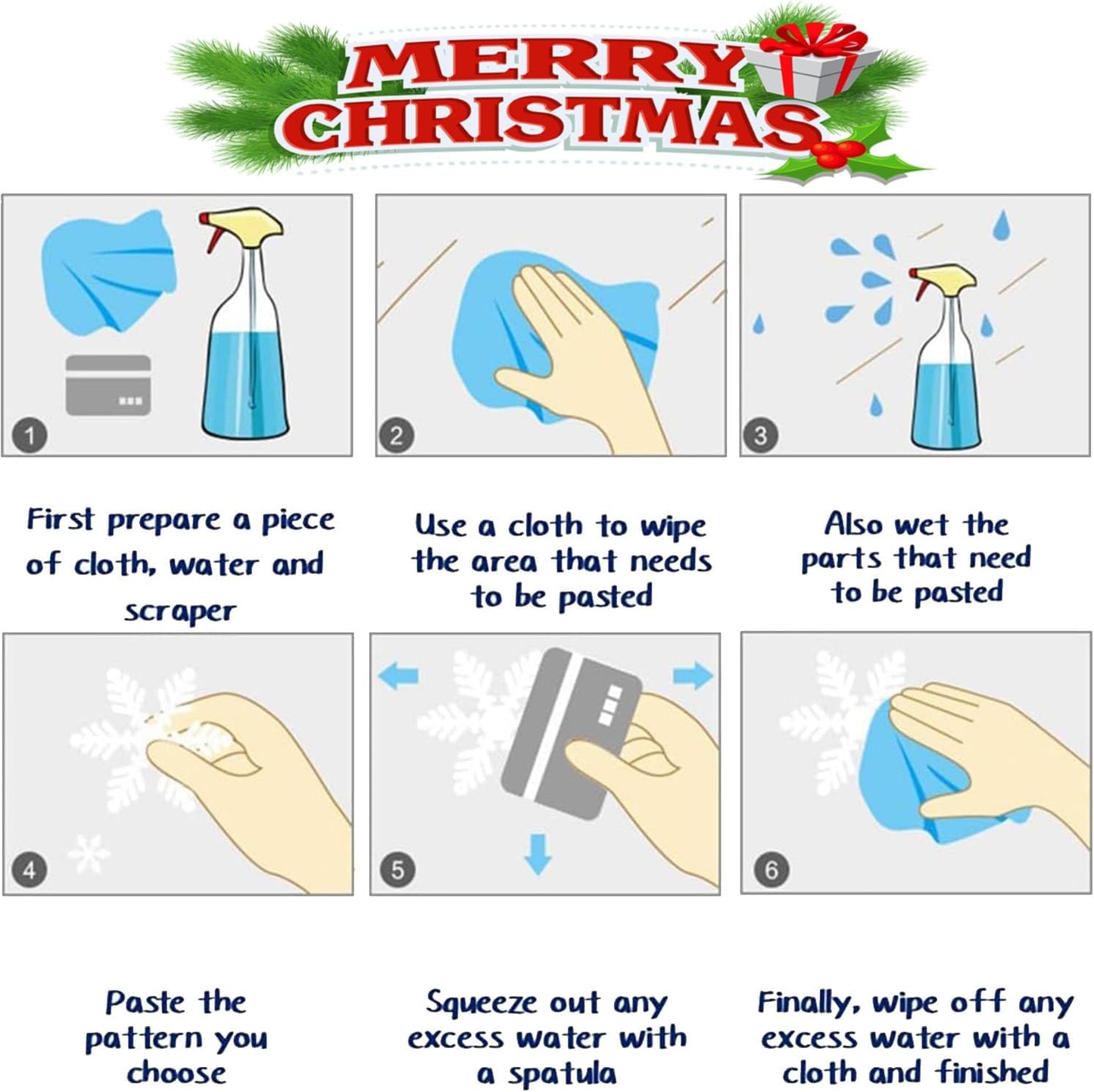 MERRY CHRISTMAS

1

2

3

First prepare a piece of cloth, water and scraper

Use a cloth to wipe the area that needs to be pasted

Also wet the parts that need to be pasted

4

5

6

Paste the pattern you choose

Squeeze out any excess water with a spatula

Finally, wipe off any excess water with a cloth and finished