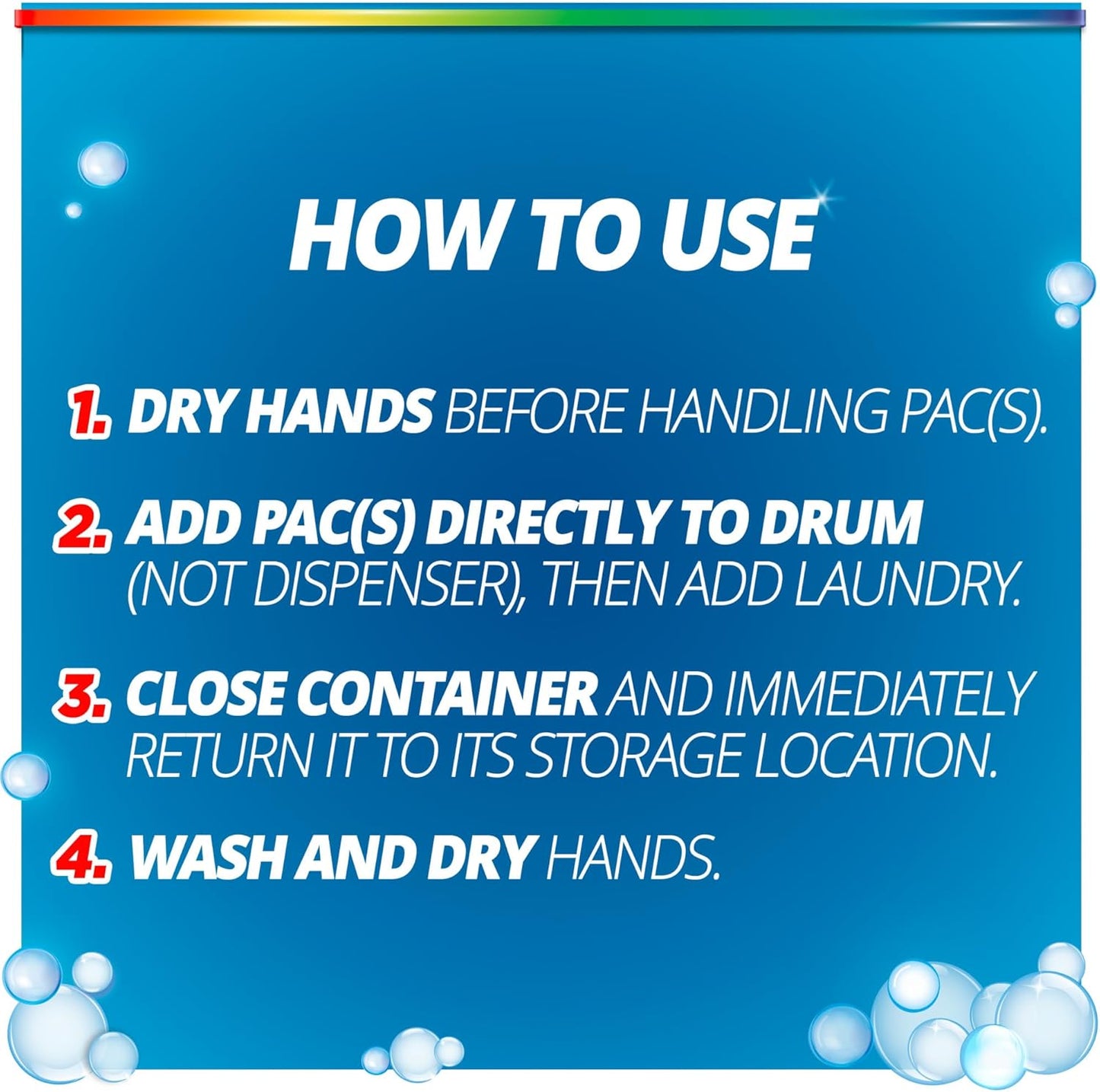 HOW TO USE

1. DRY HANDS BEFORE HANDLING PAC(S).

2. ADD PAC(S) DIRECTLY TO DRUM (NOT DISPENSER), THEN ADD LAUNDRY.

3. CLOSE CONTAINER AND IMMEDIATELY RETURN IT TO ITS STORAGE LOCATION.

4. WASH AND DRY HANDS.