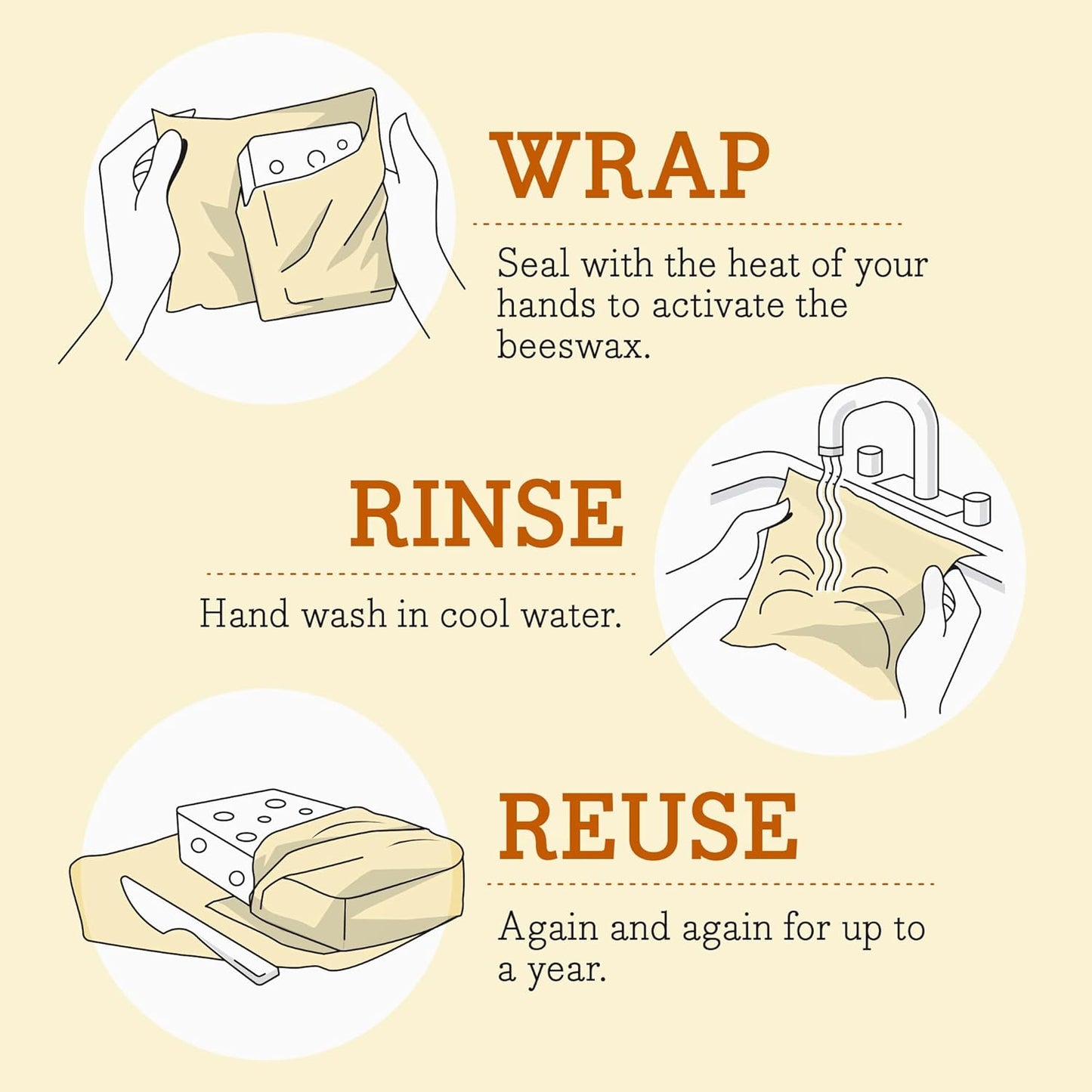 WRAP

Seal with the heat of your hands to activate the beeswax.

RINSE

Hand wash in cool water.

REUSE

Again and again for up to a year.