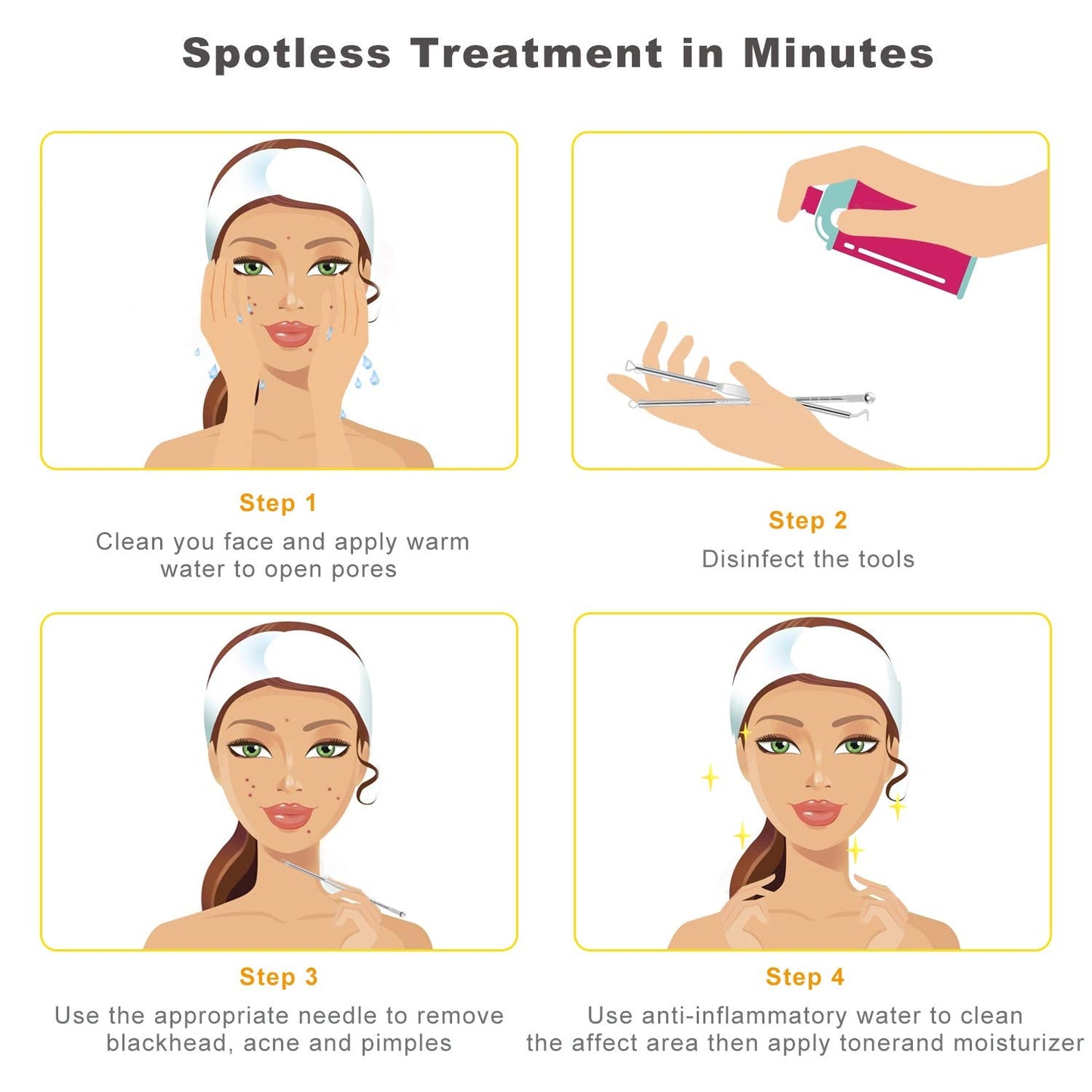 Spotless Treatment in Minutes

Step 1
Clean you face and apply warm water to open pores

Step 2
Disinfect the tools

Step 3
Use the appropriate needle to remove blackhead, acne and pimples

Step 4
Use anti-inflammatory water to clean the affect area then apply tonerand moisturizer